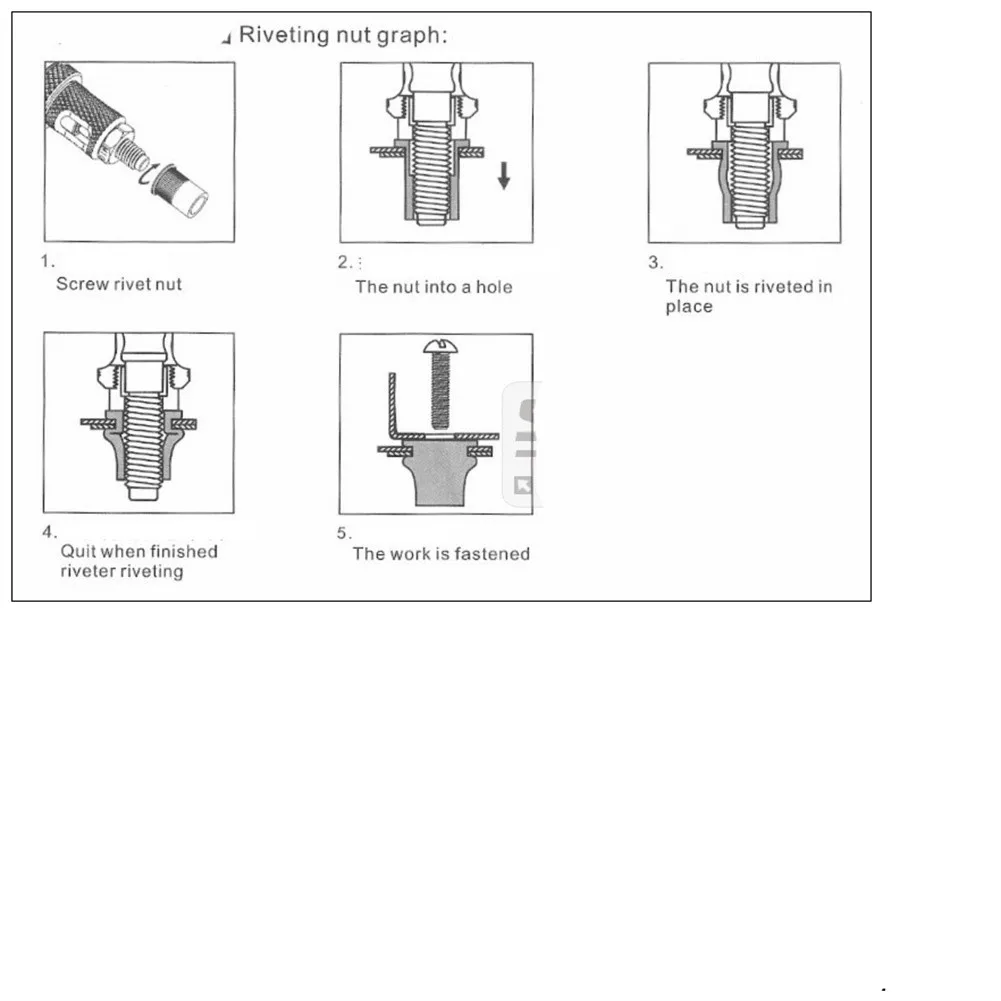 Riveting nut graph:

1.
Screw rivet nut

2.
The nut into a hole

3.
The nut is riveted in place

4.
Quit when finished riveter riveting

5.
The work is fastened