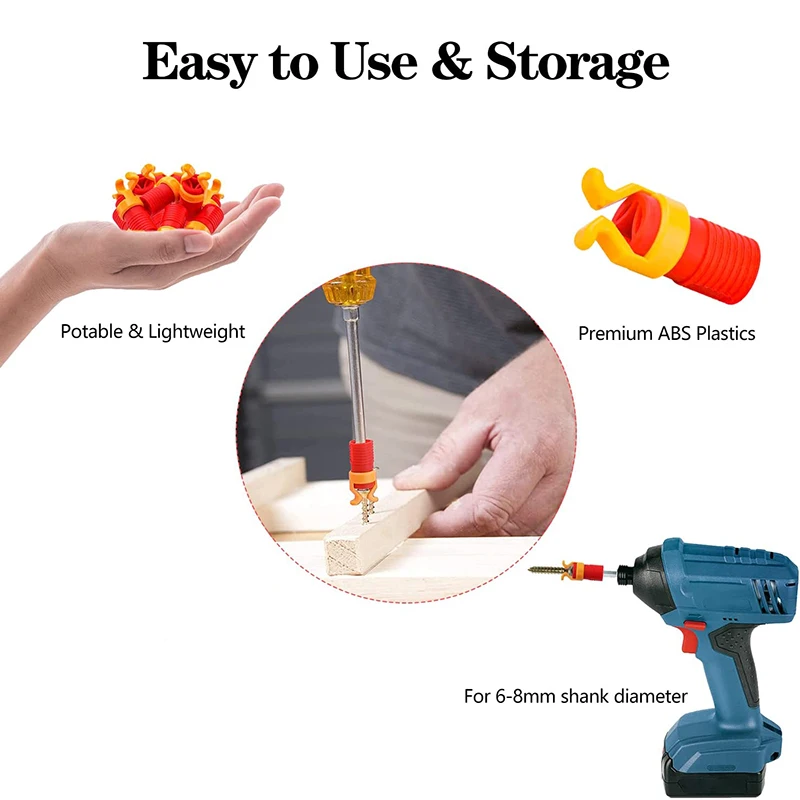 Easy to Use & Storage

Potable & Lightweight

Premium ABS Plastics

For 6-8mm shank diameter