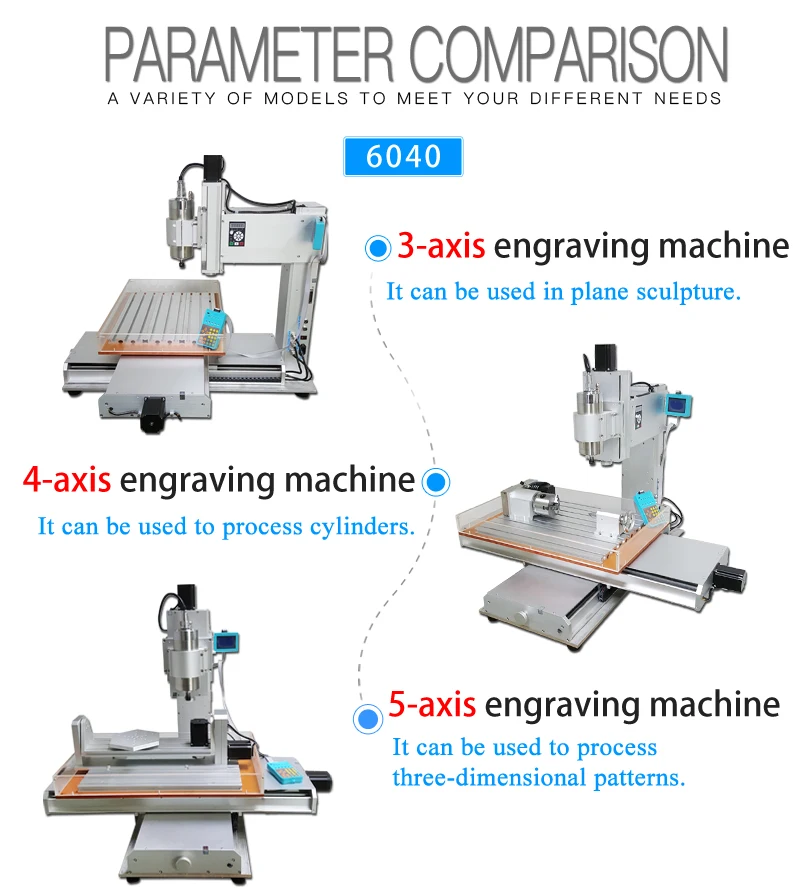 PARAMETER COMPARISON
A VARIETY OF MODELS TO MEET YOUR DIFFERENT NEEDS

6040

3-axis engraving machine
It can be used in plane sculpture.

4-axis engraving machine
It can be used to process cylinders.

5-axis engraving machine
It can be used to process three-dimensional patterns.