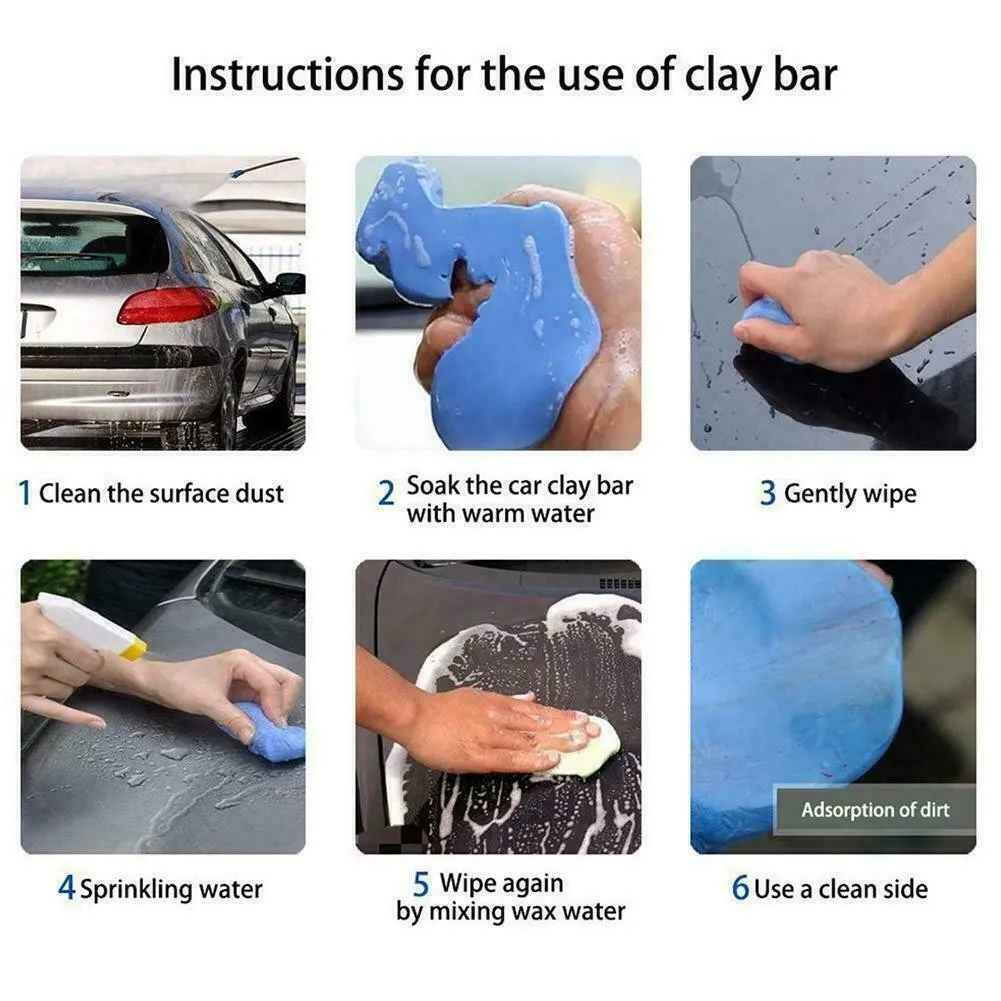 Instructions for the use of clay bar

1 Clean the surface dust

2 Soak the car clay bar with warm water

3 Gently wipe

4 Sprinkling water

5 Wipe again by mixing wax water

Adsorption of dirt

6 Use a clean side