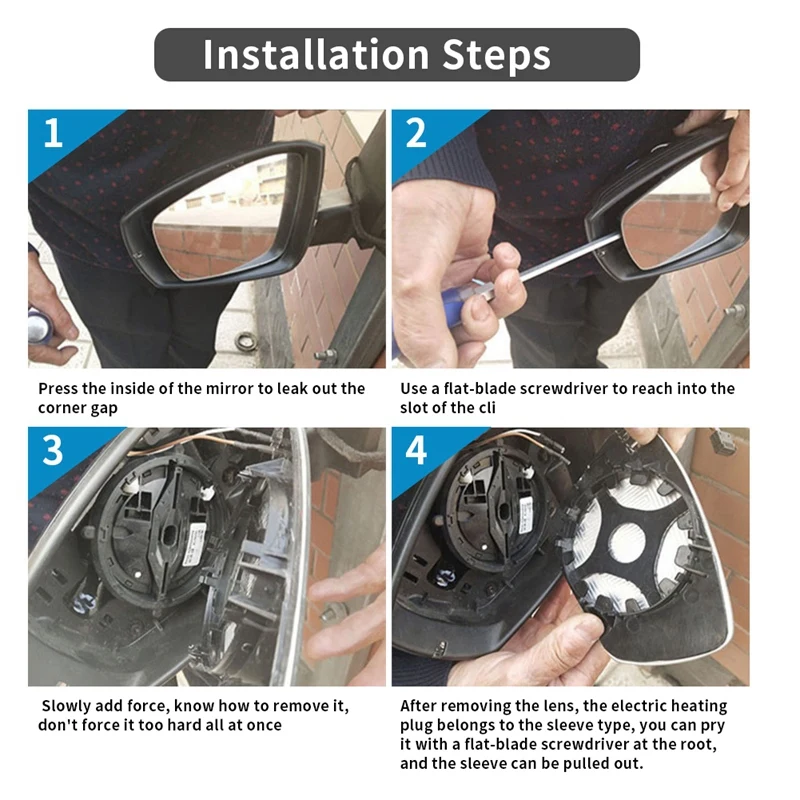 Installation Steps

1

Press the inside of the mirror to leak out the corner gap

2

Use a flat-blade screwdriver to reach into the slot of the cli

3

Slowly add force, know how to remove it, don't force it too hard all at once

4

After removing the lens, the electric heating plug belongs to the sleeve type, you can pry it with a flat-blade screwdriver at the root, and the sleeve can be pulled out.