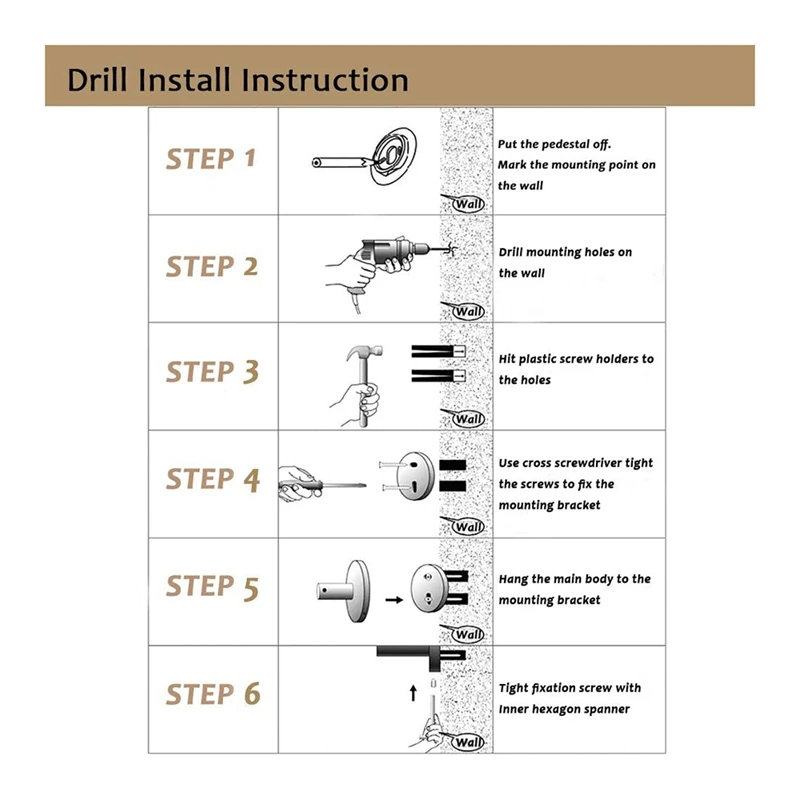 Drill Install Instruction

| STEP 1 | Wall | Put the pedestal off. Mark the mounting point on the wall |
|---|---|---|
| STEP 2 | Wall | Drill mounting holes on the wall |
| STEP 3 | Wall | Hit plastic screw holders to the holes |
| STEP 4 | Wall | Use cross screwdriver tight the screws to fix the mounting bracket |
| STEP 5 | Wall | Hang the main body to the mounting bracket |
| STEP 6 | Wall | Tight fixation screw with Inner hexagon spanner |