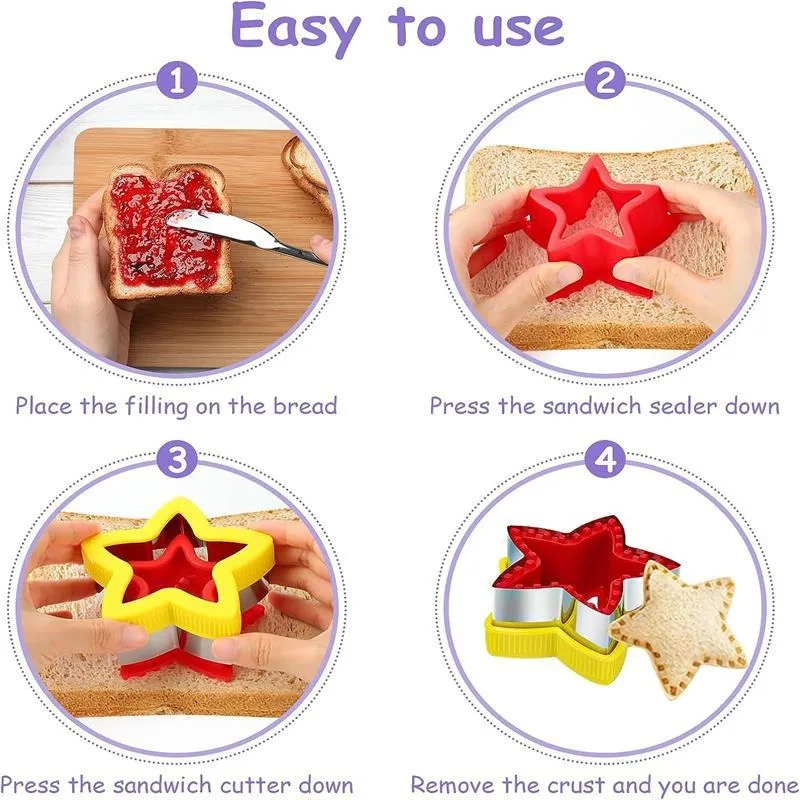 Easy to use

1

Place the filling on the bread

2

Press the sandwich sealer down

3

Press the sandwich cutter down

4

Remove the crust and you are done