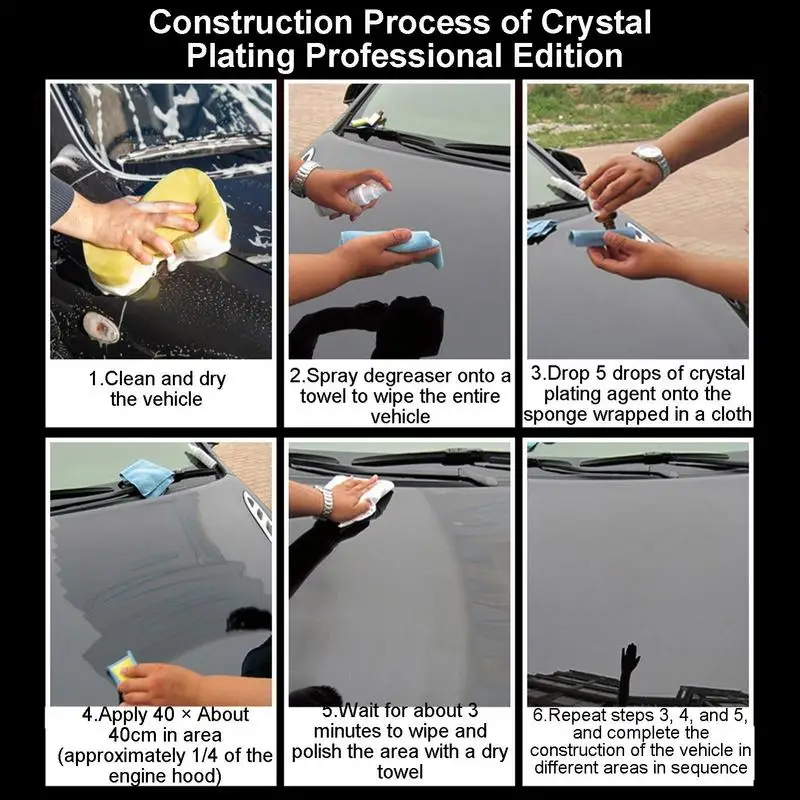 Construction Process of Crystal Plating Professional Edition

1.Clean and dry the vehicle

2.Spray degreaser onto a towel to wipe the entire vehicle

3.Drop 5 drops of crystal plating agent onto the sponge wrapped in a cloth

4.Apply 40 × About 40cm in area (approximately 1/4 of the engine hood)

5.Wait for about 3 minutes to wipe and polish the area with a dry towel

6.Repeat steps 3, 4, and 5, and complete the construction of the vehicle in different areas in sequence