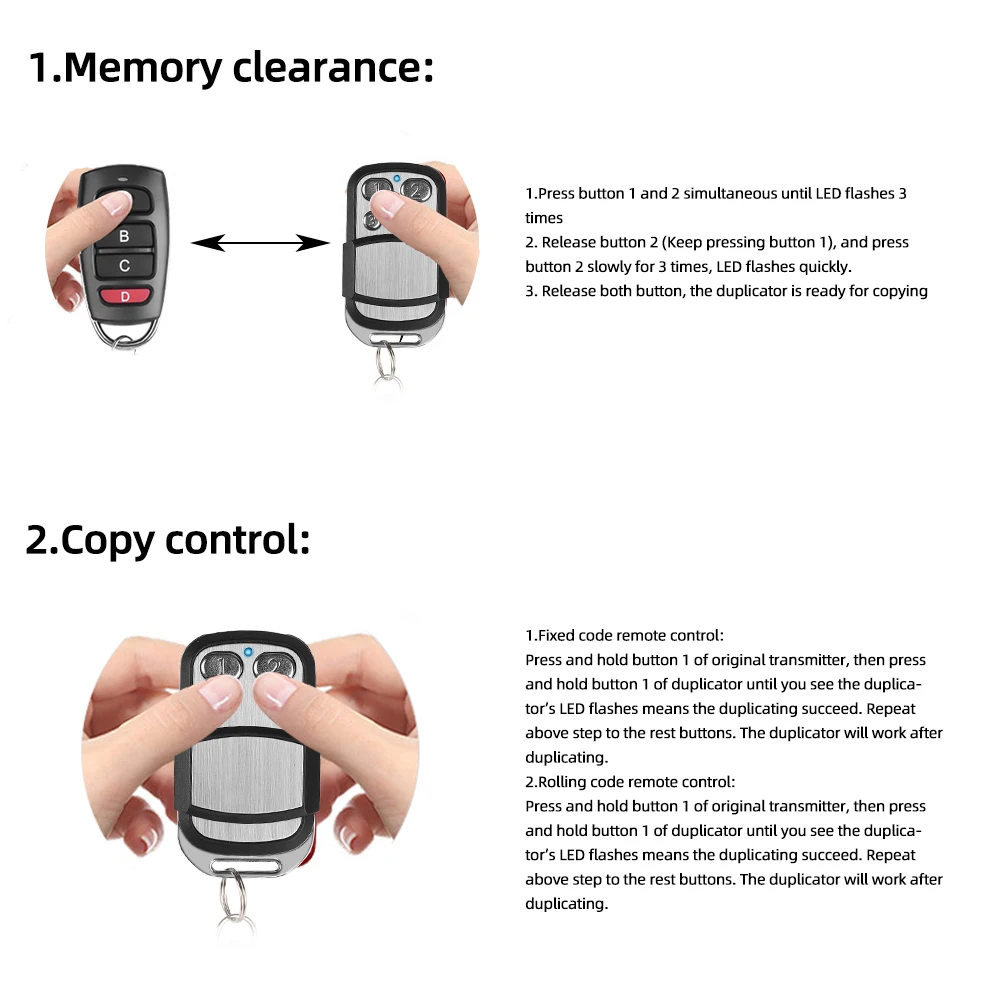 1.Memory clearance:

B
C
D

1
2
3

1.Press button 1 and 2 simultaneous until LED flashes 3 times
2. Release button 2 (Keep pressing button 1), and press button 2 slowly for 3 times, LED flashes quickly.
3. Release both button, the duplicator is ready for copying

2.Copy control:

1
2

1.Fixed code remote control:
Press and hold button 1 of original transmitter, then press and hold button 1 of duplicator until you see the duplicator's LED flashes means the duplicating succeed. Repeat above step to the rest buttons. The duplicator will work after duplicating.
2.Rolling code remote control:
Press and hold button 1 of original transmitter, then press and hold button 1 of duplicator until you see the duplicator's LED flashes means the duplicating succeed. Repeat above step to the rest buttons. The duplicator will work after duplicating.