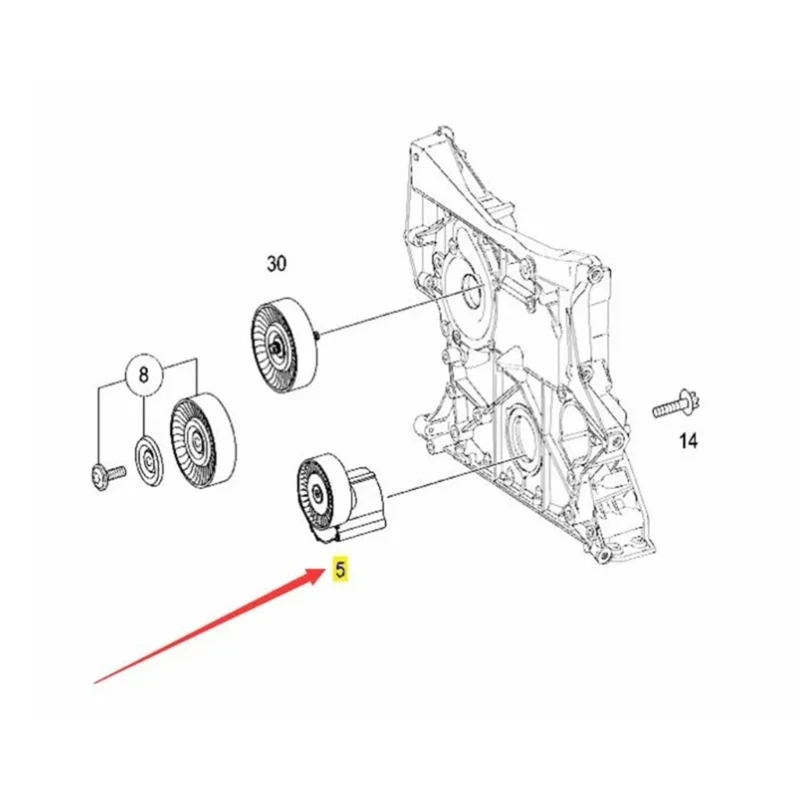 30

8

14

5