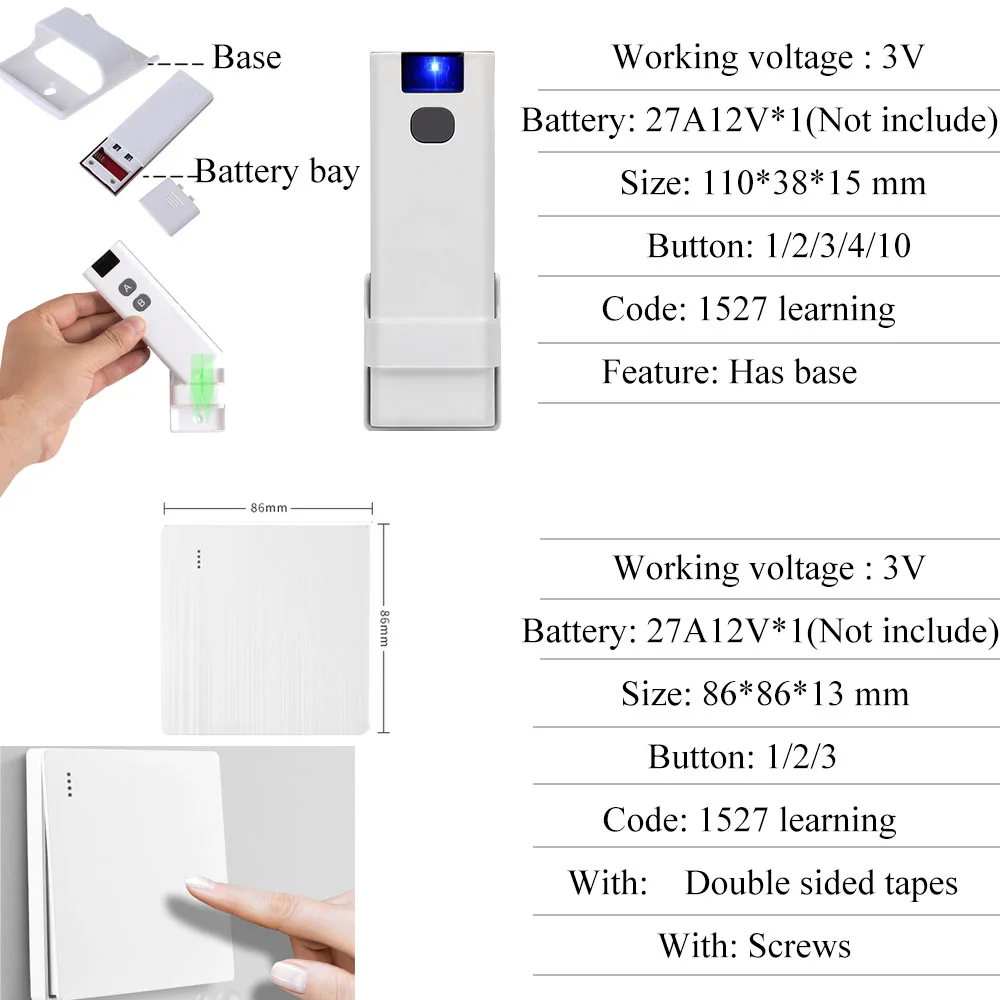 Base

Battery bay

A

B

Working voltage : 3V

Battery: 27A12V*1(Not include)

Size: 110*38*15 mm

Button: 1/2/3/4/10

Code: 1527 learning

Feature: Has base

86mm

86mm

Working voltage : 3V

Battery: 27A12V*1(Not include)

Size: 86*86*13 mm

Button: 1/2/3

Code: 1527 learning

With: Double sided tapes

With: Screws