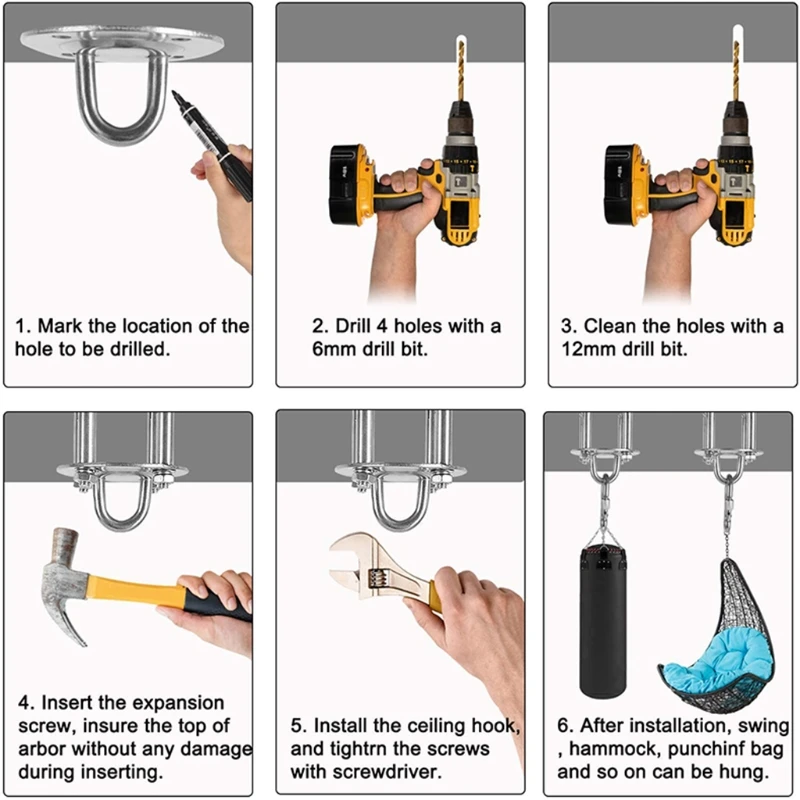 1. Mark the location of the hole to be drilled.

2. Drill 4 holes with a 6mm drill bit.

3. Clean the holes with a 12mm drill bit.

4. Insert the expansion screw, insure the top of arbor without any damage during inserting.

5. Install the ceiling hook, and tightrn the screws with screwdriver.

6. After installation, swing , hammock, punchinf bag and so on can be hung.