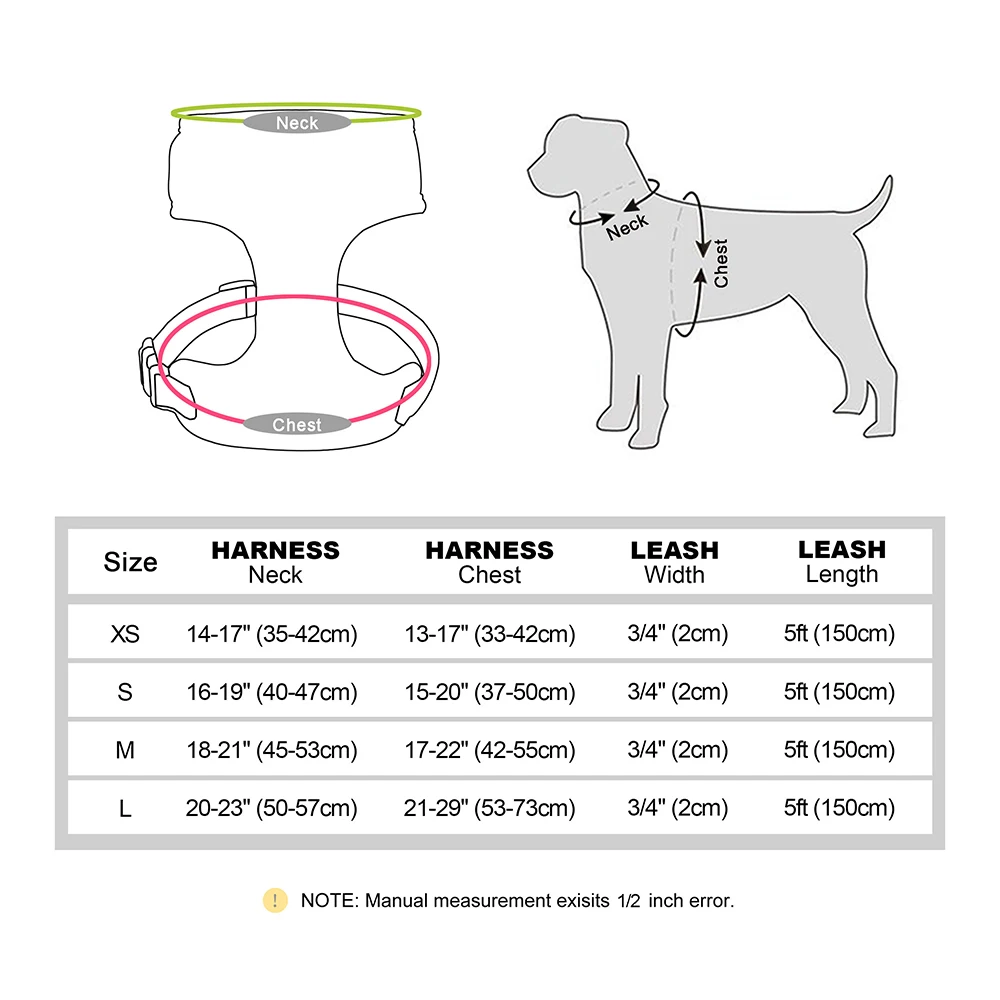 Neck

Chest

Neck

Chest

| Size | HARNESS Neck | HARNESS Chest | LEASH Width | LEASH Length |
|---|---|---|---|---|
| XS | 14-17" (35-42cm) | 13-17" (33-42cm) | 3/4" (2cm) | 5ft (150cm) |
| S | 16-19" (40-47cm) | 15-20" (37-50cm) | 3/4" (2cm) | 5ft (150cm) |
| M | 18-21" (45-53cm) | 17-22" (42-55cm) | 3/4" (2cm) | 5ft (150cm) |
| L | 20-23" (50-57cm) | 21-29" (53-73cm) | 3/4" (2cm) | 5ft (150cm) |

! NOTE: Manual measurement exisits 1/2 inch error.