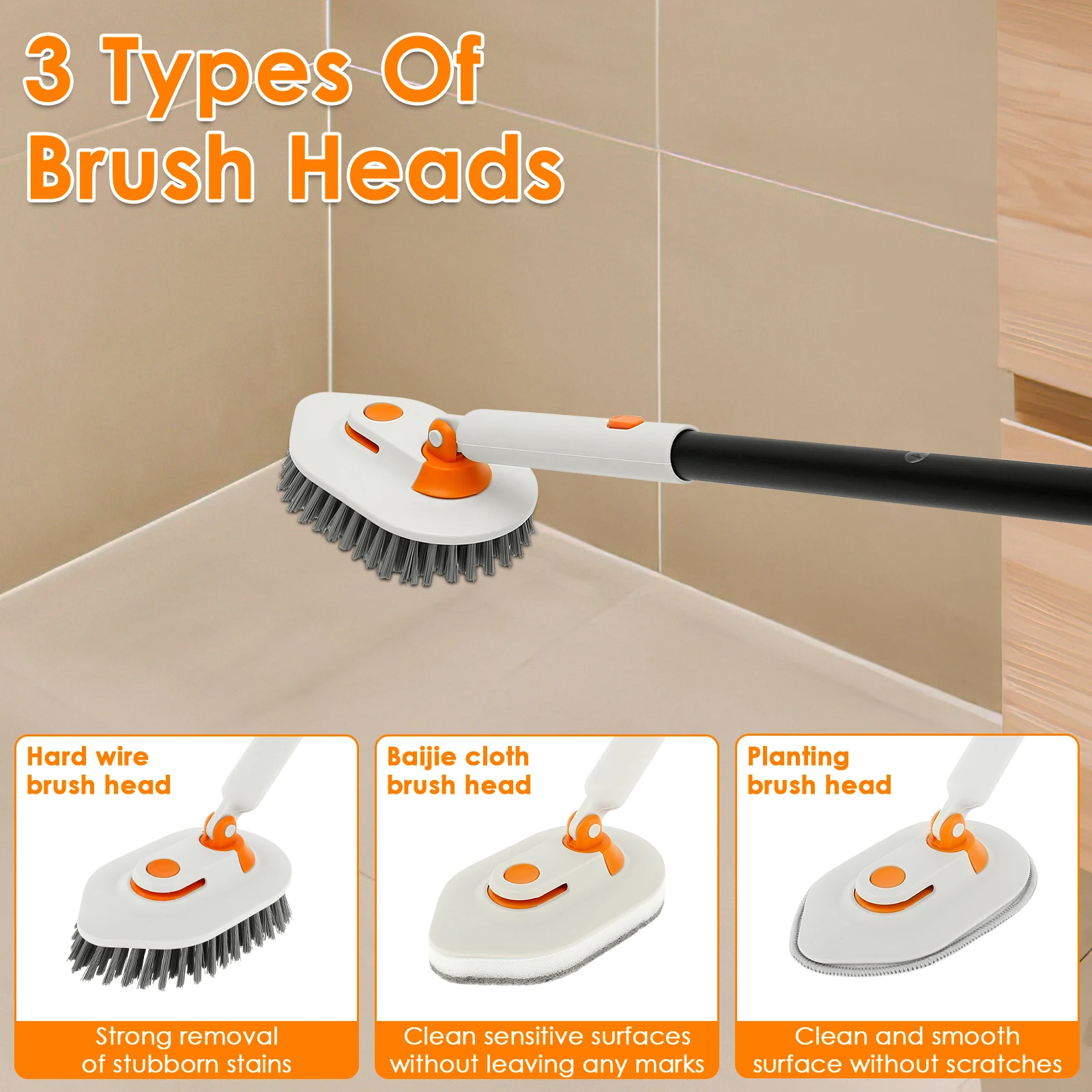 3 Types Of Brush Heads

Hard wire brush head

Strong removal of stubborn stains

Baijie cloth brush head

Clean sensitive surfaces without leaving any marks

Planting brush head

Clean and smooth surface without scratches