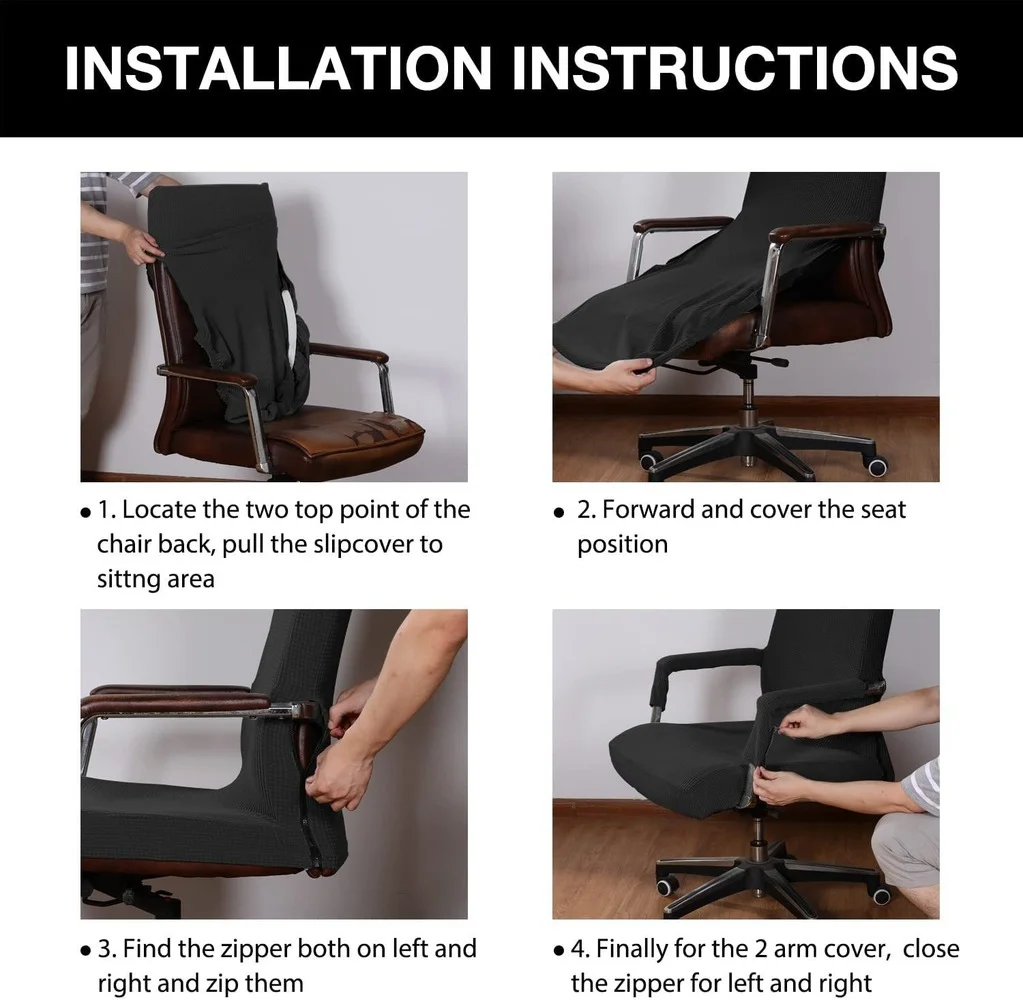 INSTALLATION INSTRUCTIONS

• 1. Locate the two top point of the chair back, pull the slipcover to sittng area

• 2. Forward and cover the seat position

• 3. Find the zipper both on left and right and zip them

• 4. Finally for the 2 arm cover, close the zipper for left and right