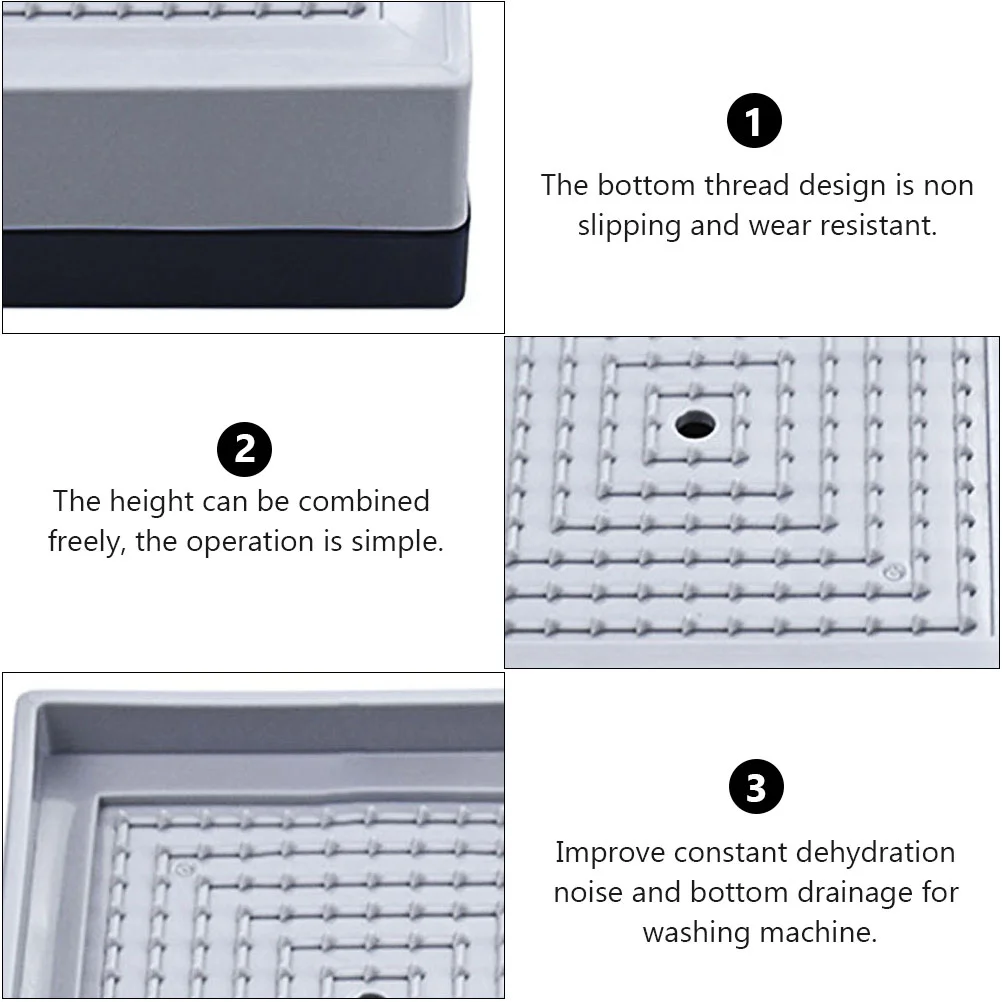 1

The bottom thread design is non slipping and wear resistant.

2

The height can be combined freely, the operation is simple.

3

Improve constant dehydration noise and bottom drainage for washing machine.