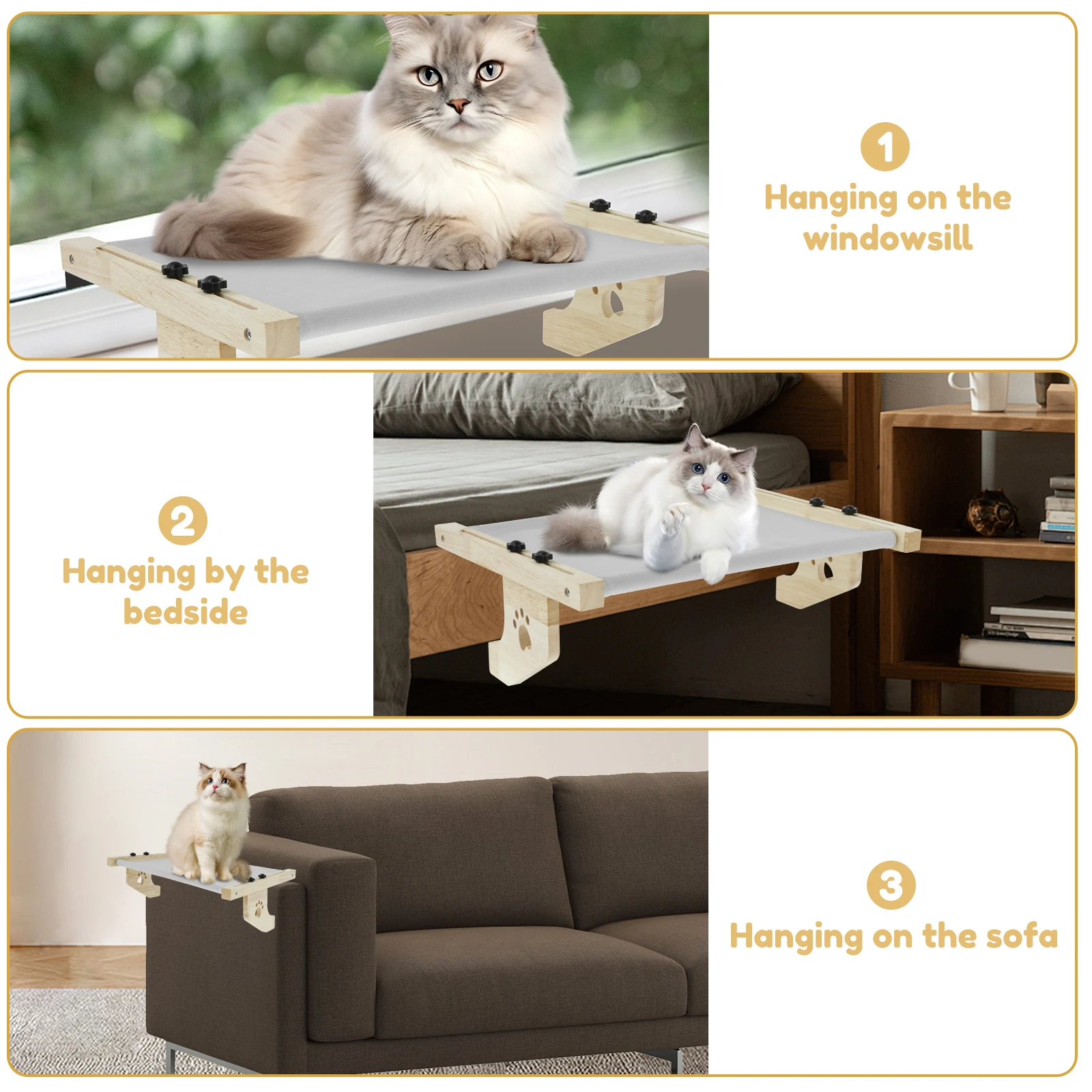 1
Hanging on the windowsill

2
Hanging by the bedside

3
Hanging on the sofa