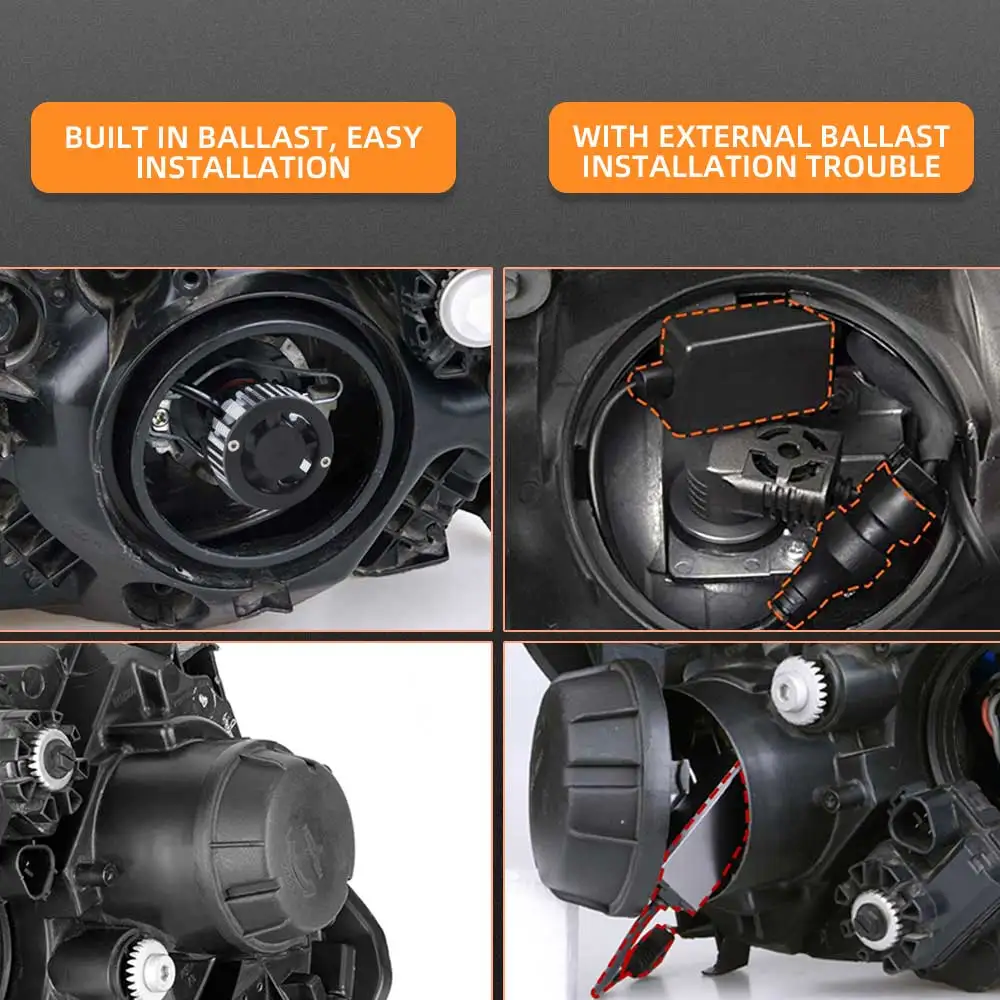 BUILT IN BALLAST, EASY INSTALLATION

WITH EXTERNAL BALLAST INSTALLATION TROUBLE