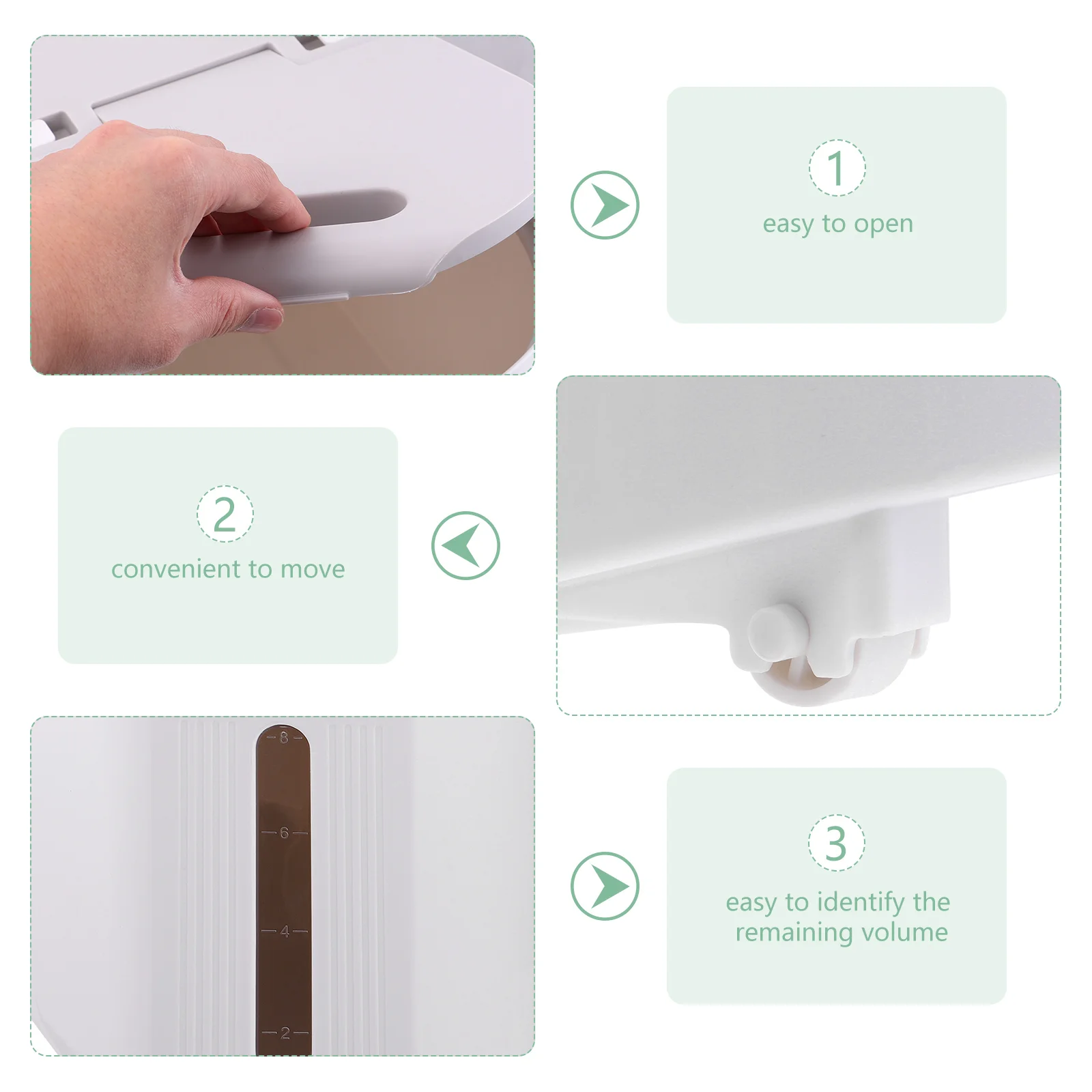 1
easy to open

2
convenient to move

8
6
4
2

3
easy to identify the remaining volume