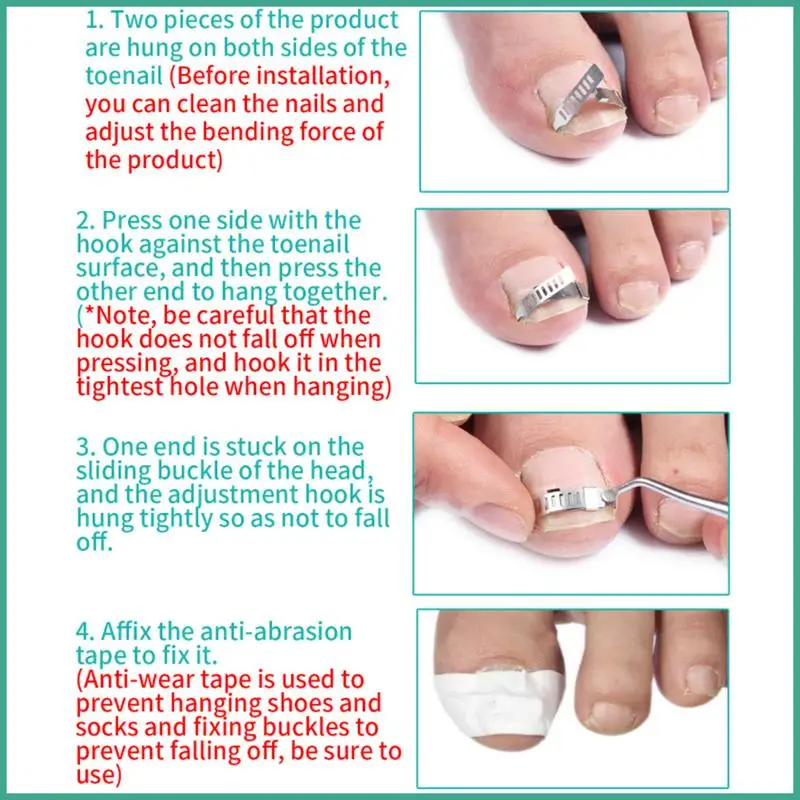 1. Two pieces of the product are hung on both sides of the toenail (Before installation, you can clean the nails and adjust the bending force of the product)

2. Press one side with the hook against the toenail surface, and then press the other end to hang together. (*Note, be careful that the hook does not fall off when pressing, and hook it in the tightest hole when hanging)

3. One end is stuck on the sliding buckle of the head, and the adjustment hook is hung tightly so as not to fall off.

4. Affix the anti-abrasion tape to fix it. (Anti-wear tape is used to prevent hanging shoes and socks and fixing buckles to prevent falling off, be sure to use)