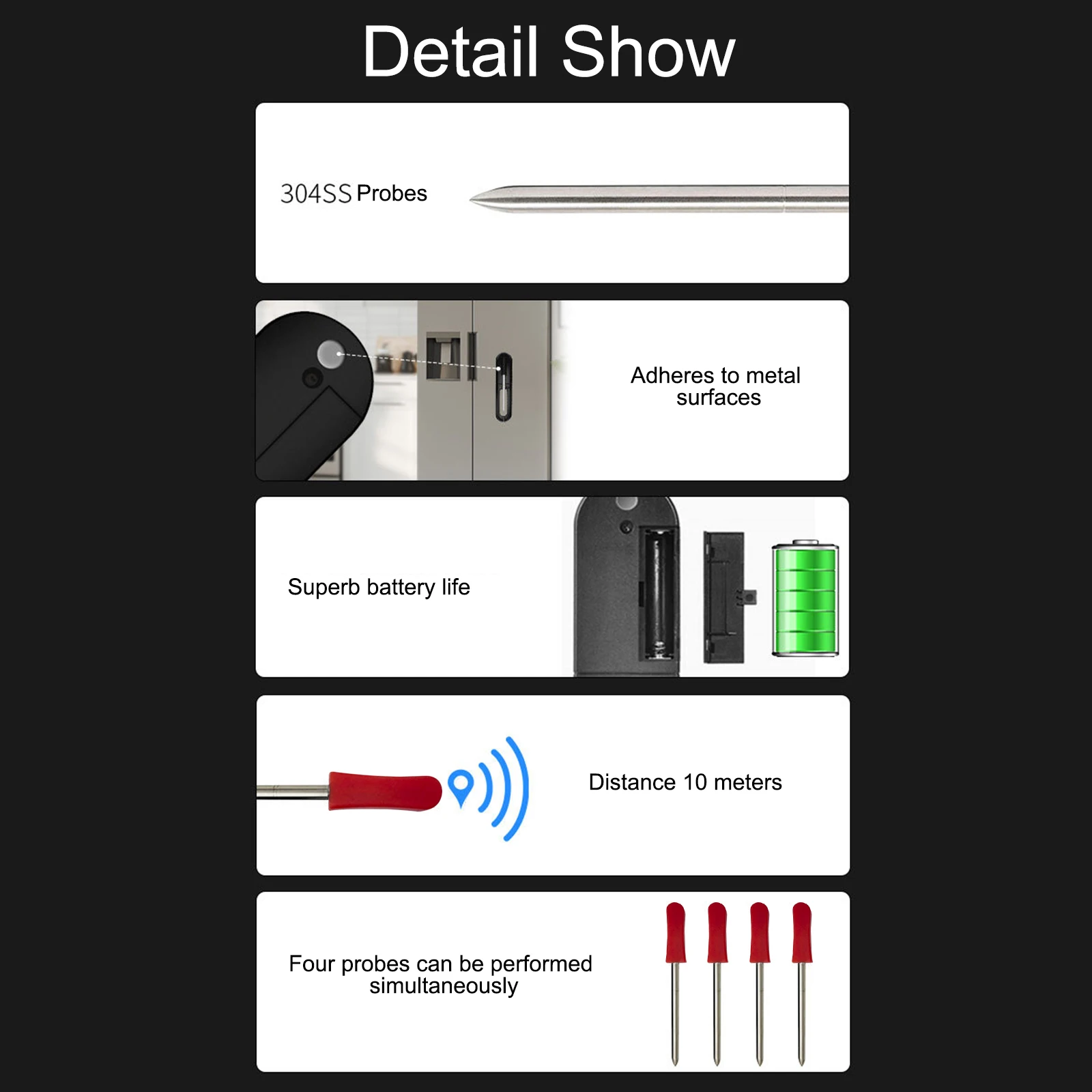 Detail Show

304SS Probes

Adheres to metal surfaces

Superb battery life

Distance 10 meters

Four probes can be performed simultaneously