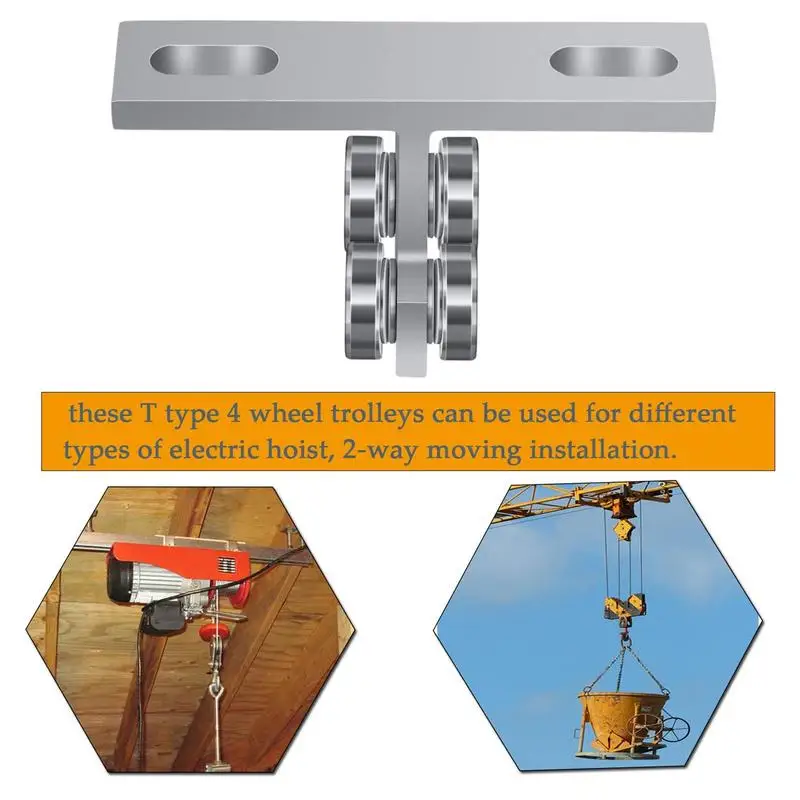 these T type 4 wheel trolleys can be used for different types of electric hoist, 2-way moving installation.