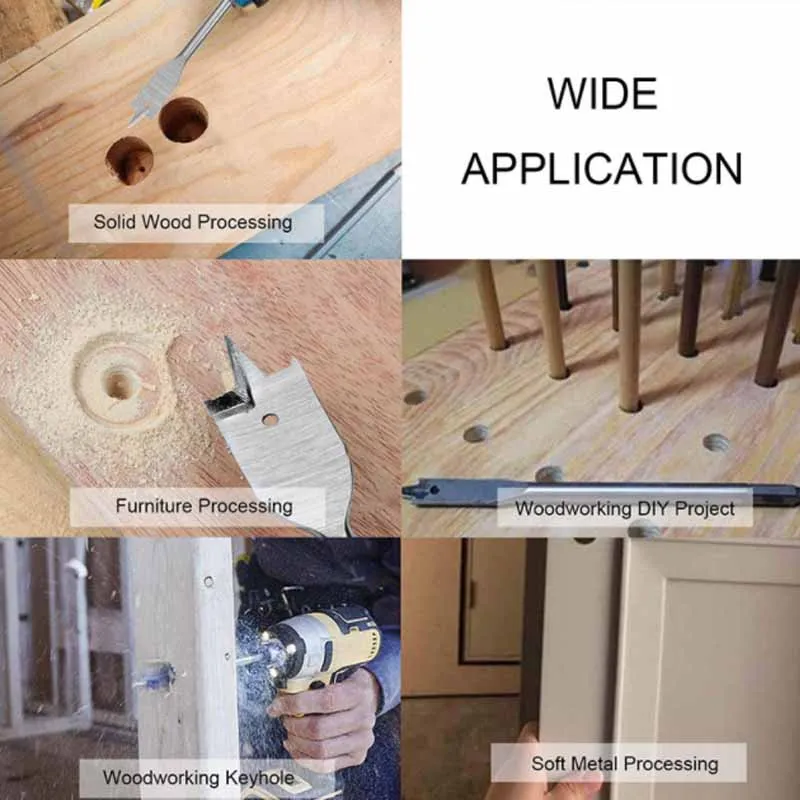 Solid Wood Processing

WIDE APPLICATION

Furniture Processing

Woodworking DIY Project

Woodworking Keyhole

Soft Metal Processing