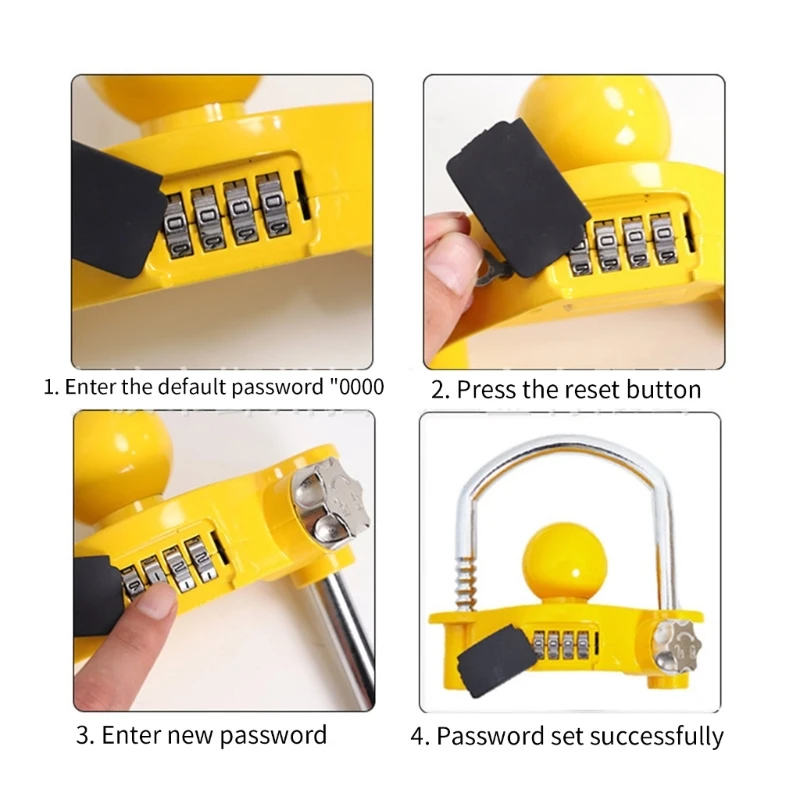 1. Enter the default password "0000

2. Press the reset button

3. Enter new password

4. Password set successfully