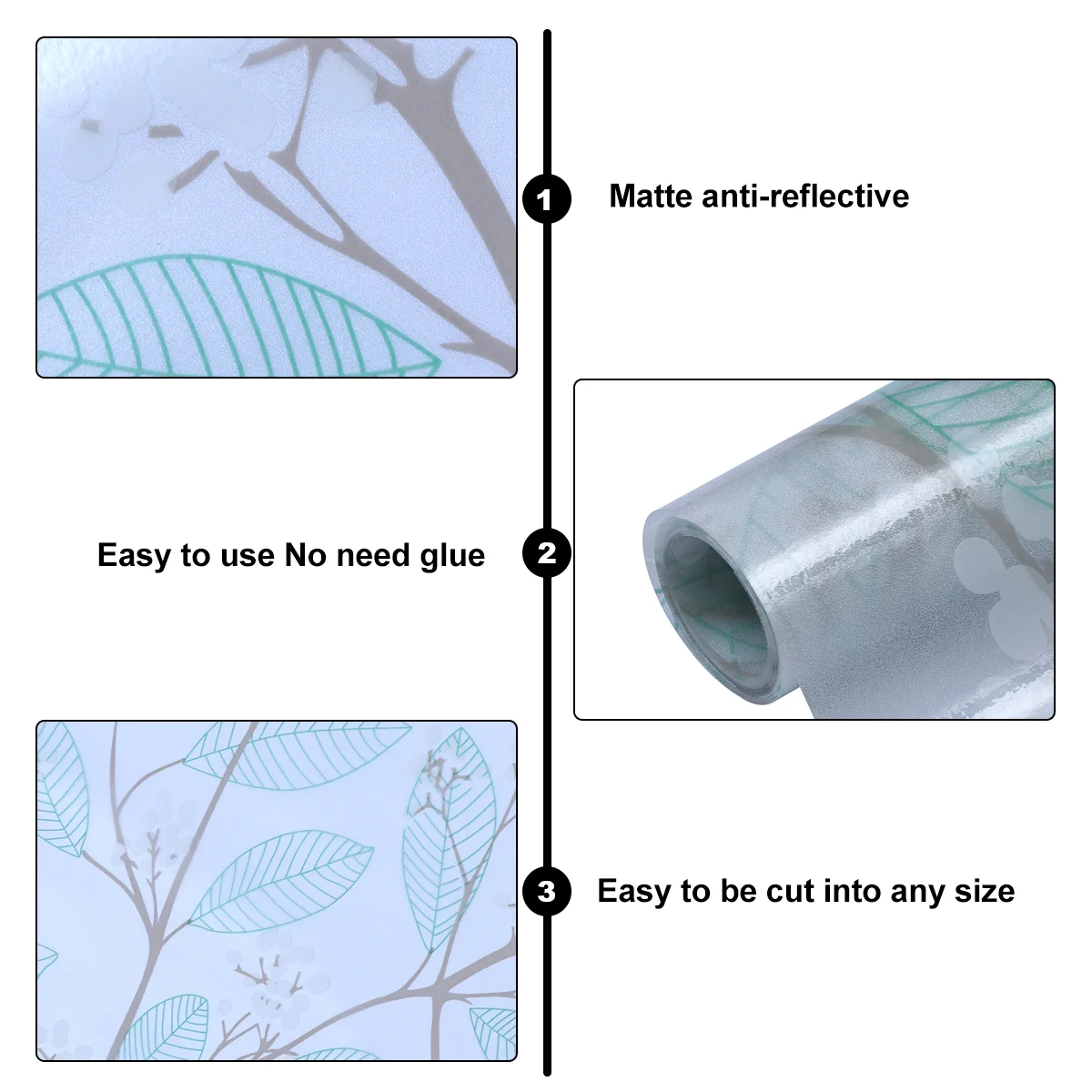 1

Matte anti-reflective

Easy to use No need glue

2

3

Easy to be cut into any size