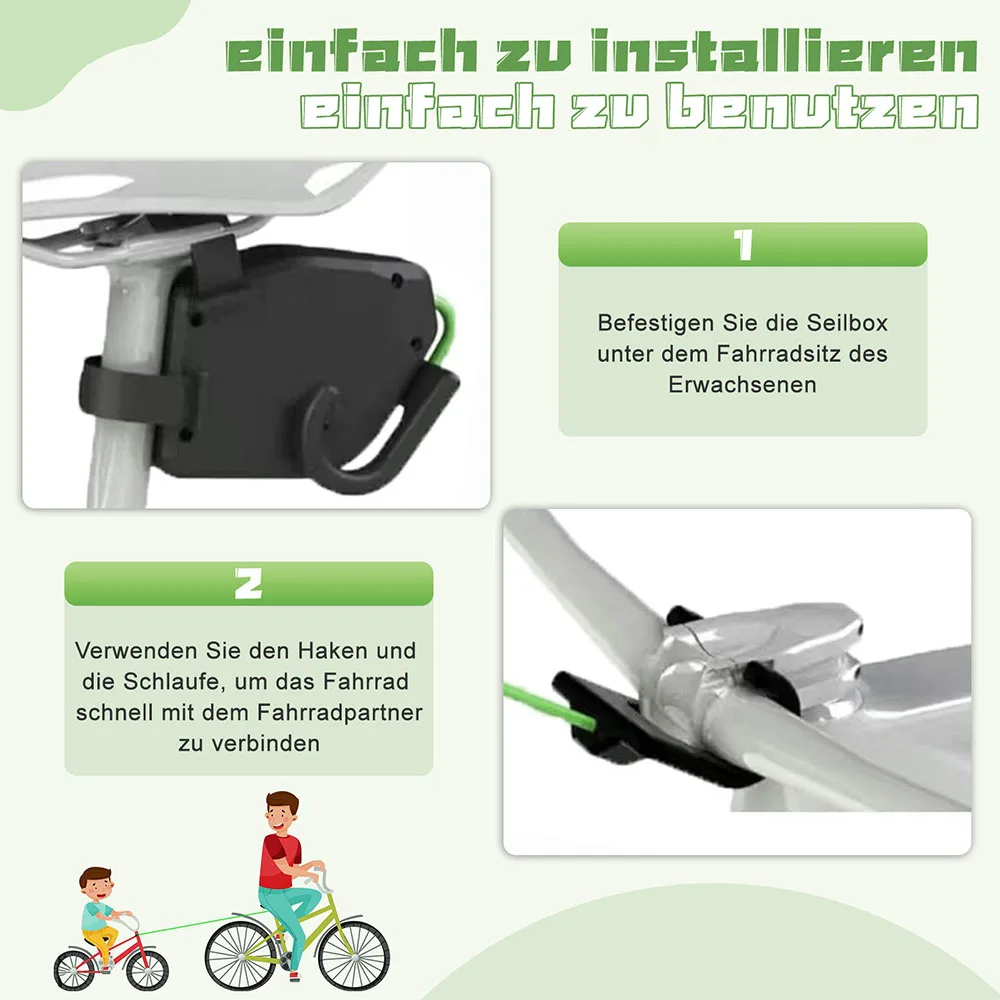 einfach zu installieren
einfach zu benutzen

1

Befestigen Sie die Seilbox unter dem Fahrradsitz des Erwachsenen

2

Verwenden Sie den Haken und die Schlaufe, um das Fahrrad schnell mit dem Fahrradpartner zu verbinden