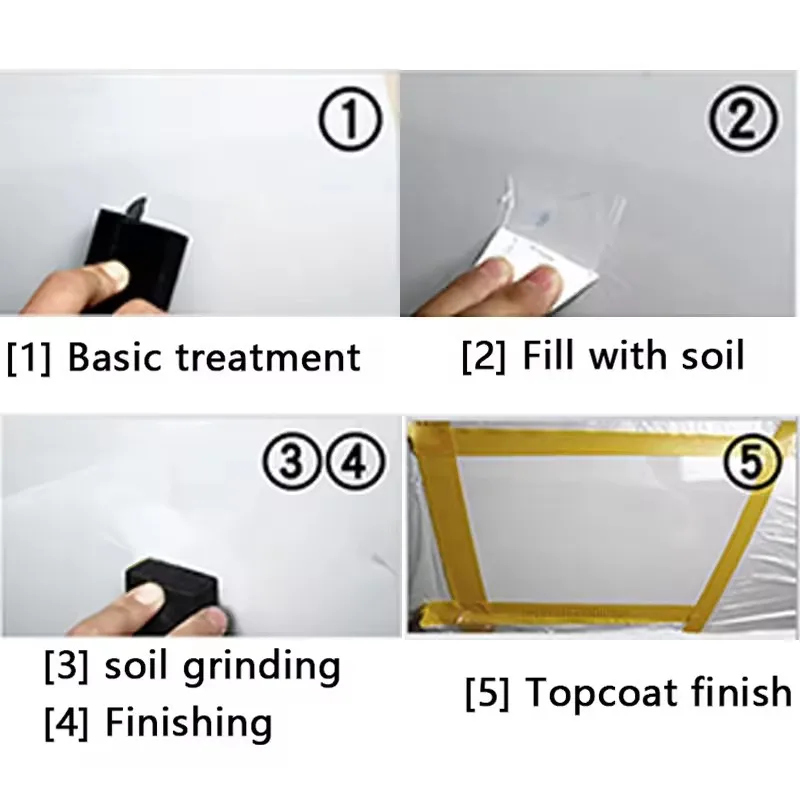 ①

[1] Basic treatment

②

[2] Fill with soil

③④

[3] soil grinding
[4] Finishing

⑤

[5] Topcoat finish