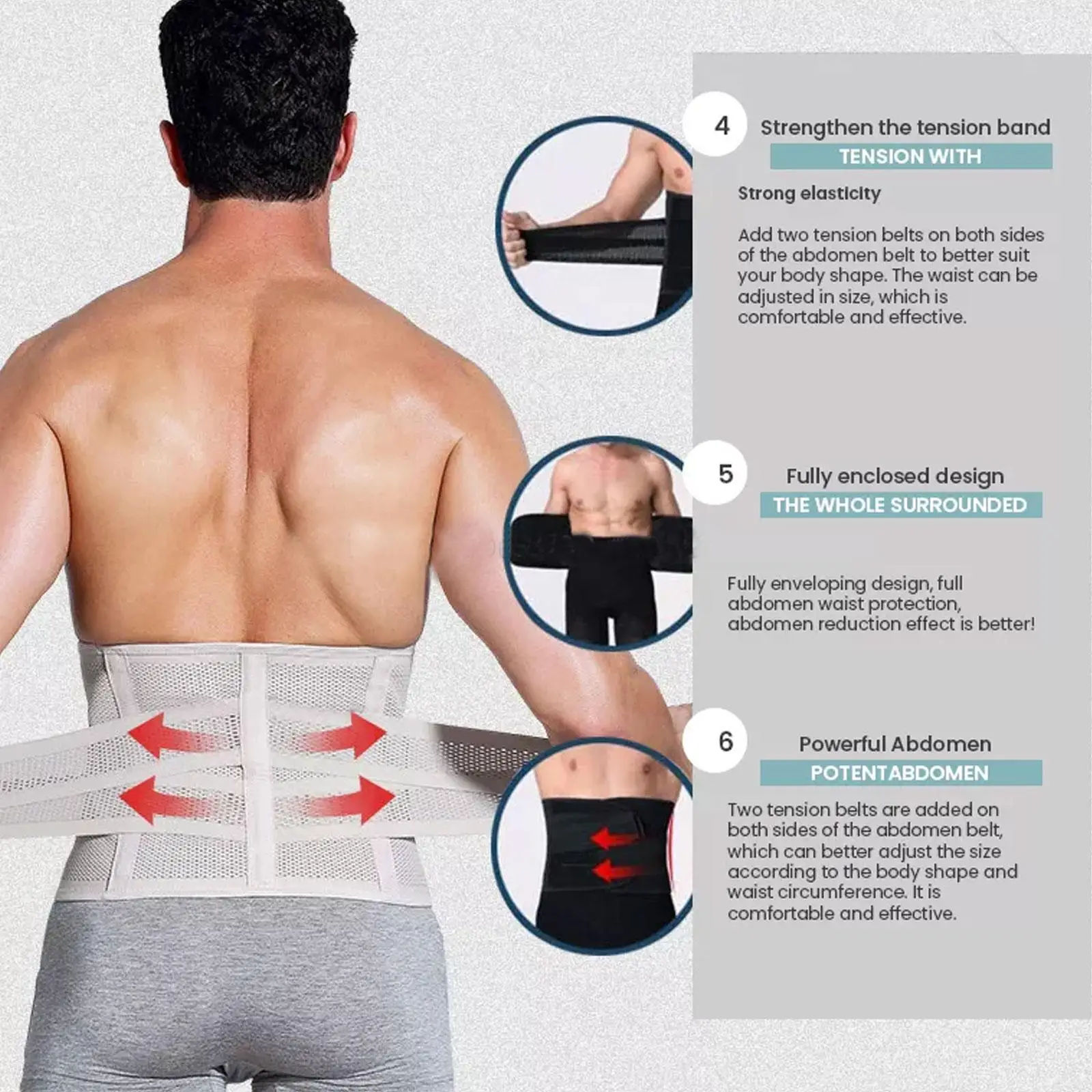 4

Strengthen the tension band

TENSION WITH

Strong elasticity

Add two tension belts on both sides of the abdomen belt to better suit your body shape. The waist can be adjusted in size, which is comfortable and effective.

5

Fully enclosed design

THE WHOLE SURROUNDED

Fully enveloping design, full abdomen waist protection, abdomen reduction effect is better!

6

Powerful Abdomen

POTENTABDOMEN

Two tension belts are added on both sides of the abdomen belt, which can better adjust the size according to the body shape and waist circumference. It is comfortable and effective.