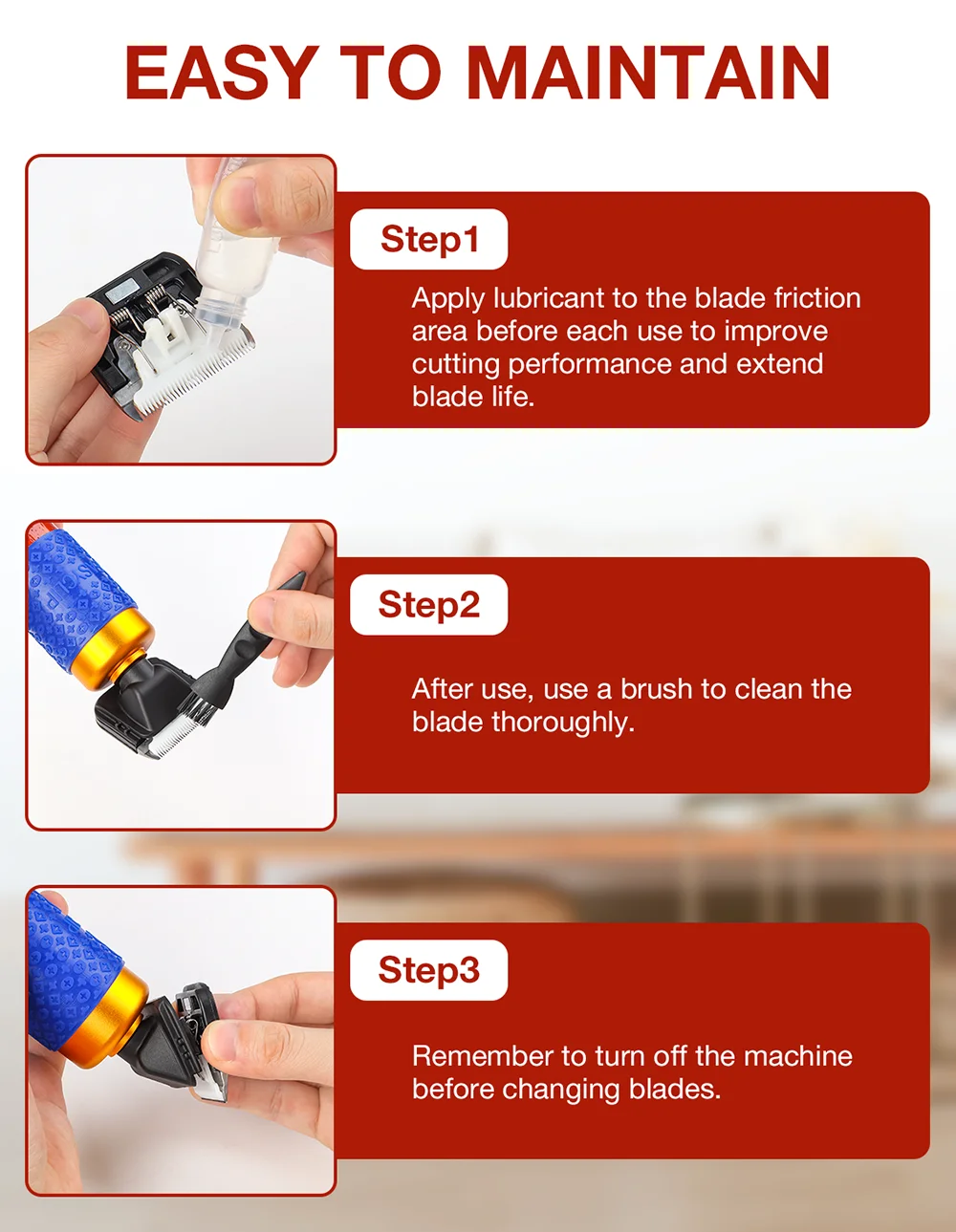 EASY TO MAINTAIN

Step1

Apply lubricant to the blade friction area before each use to improve cutting performance and extend blade life.

Step2

After use, use a brush to clean the blade thoroughly.

Step3

Remember to turn off the machine before changing blades.