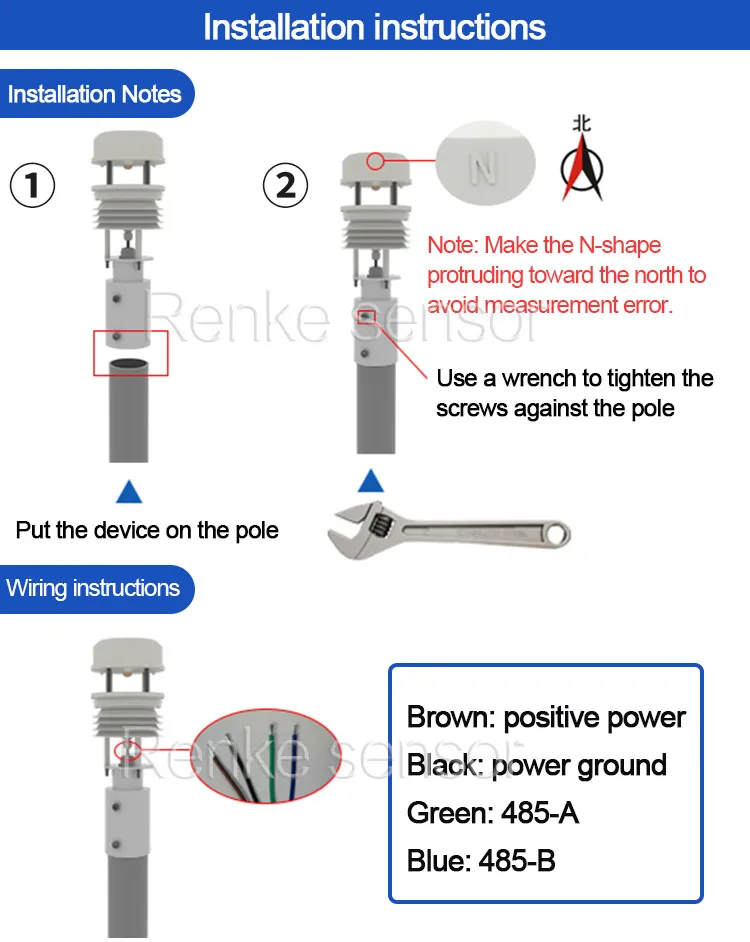 Installation instructions

Installation Notes

①

②

N

北

Note: Make the N-shape protruding toward the north to avoid measurement error.

Renke sensor

Use a wrench to tighten the screws against the pole

Put the device on the pole

Wiring instructions

Renke sensor

Brown: positive power
Black: power ground
Green: 485-A
Blue: 485-B