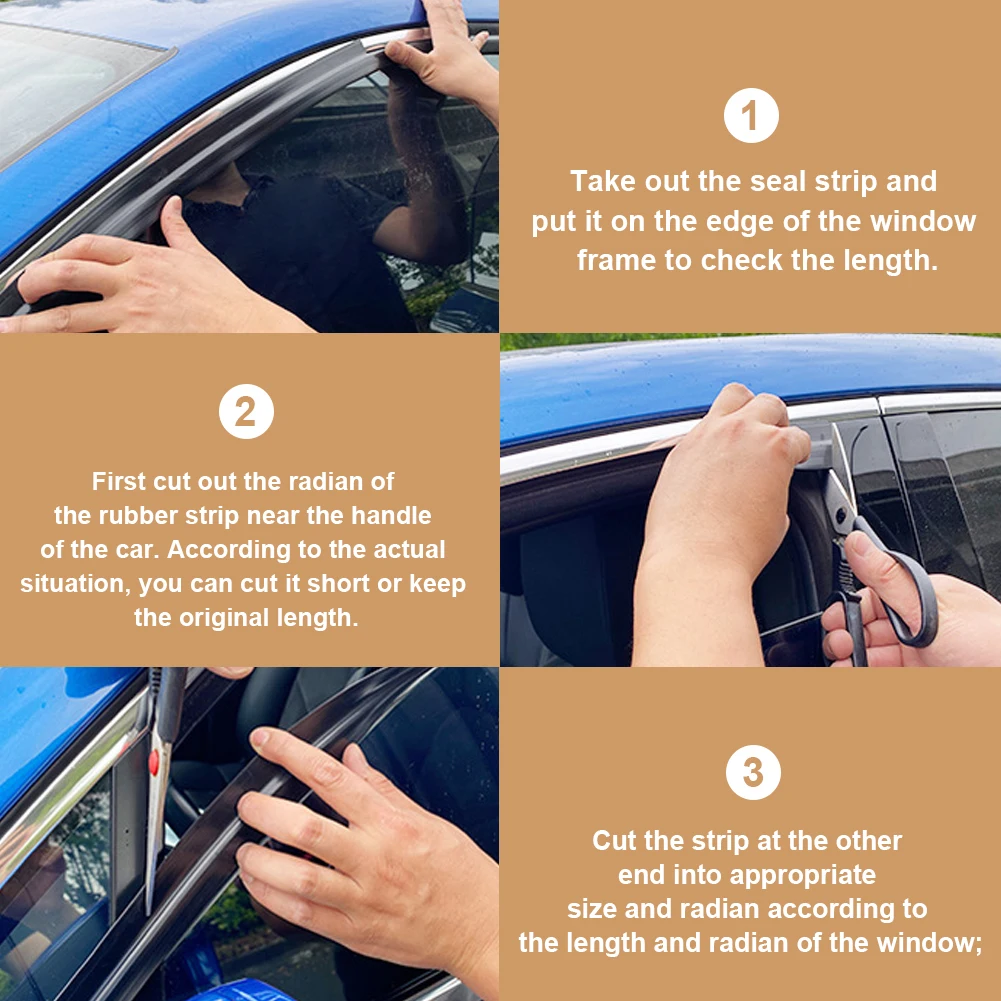 1

Take out the seal strip and put it on the edge of the window frame to check the length.

2

First cut out the radian of the rubber strip near the handle of the car. According to the actual situation, you can cut it short or keep the original length.

3

Cut the strip at the other end into appropriate size and radian according to the length and radian of the window;