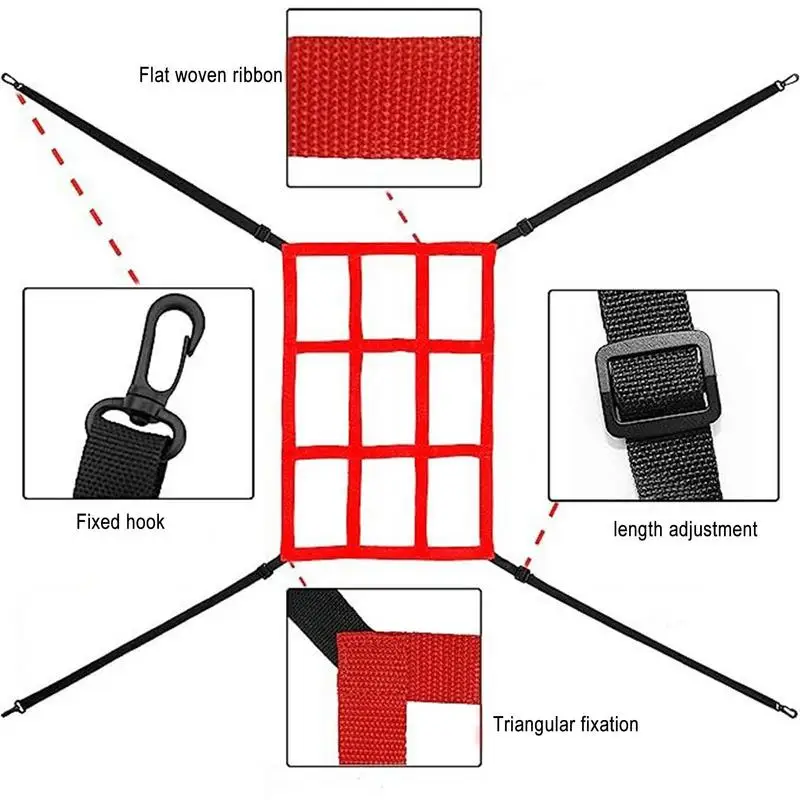 Flat woven ribbon

Fixed hook

length adjustment

Triangular fixation