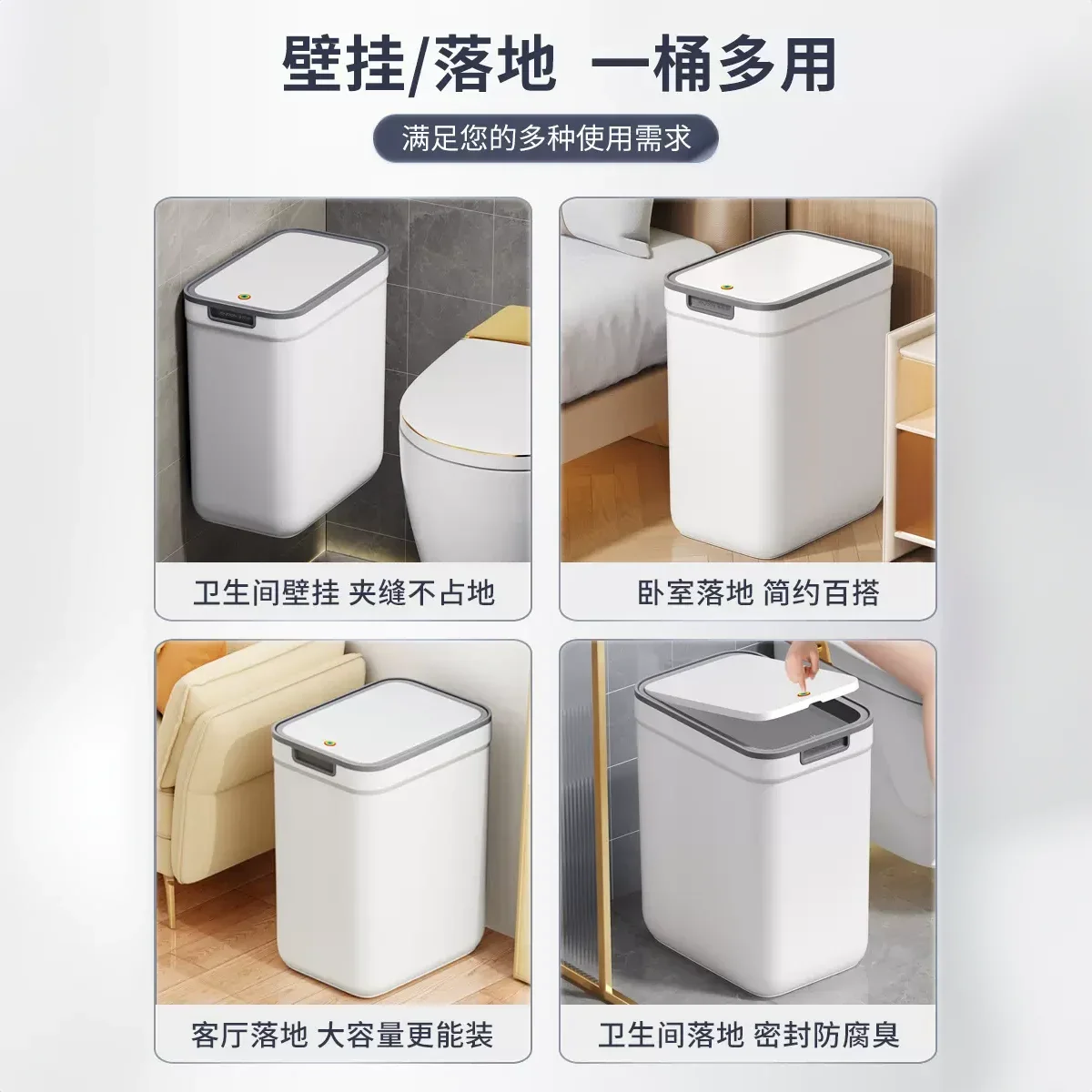 壁挂/落地 一桶多用

满足您的多种使用需求

卫生间壁挂 夹缝不占地

卧室落地 简约百搭

客厅落地 大容量更能装

卫生间落地 密封防腐臭