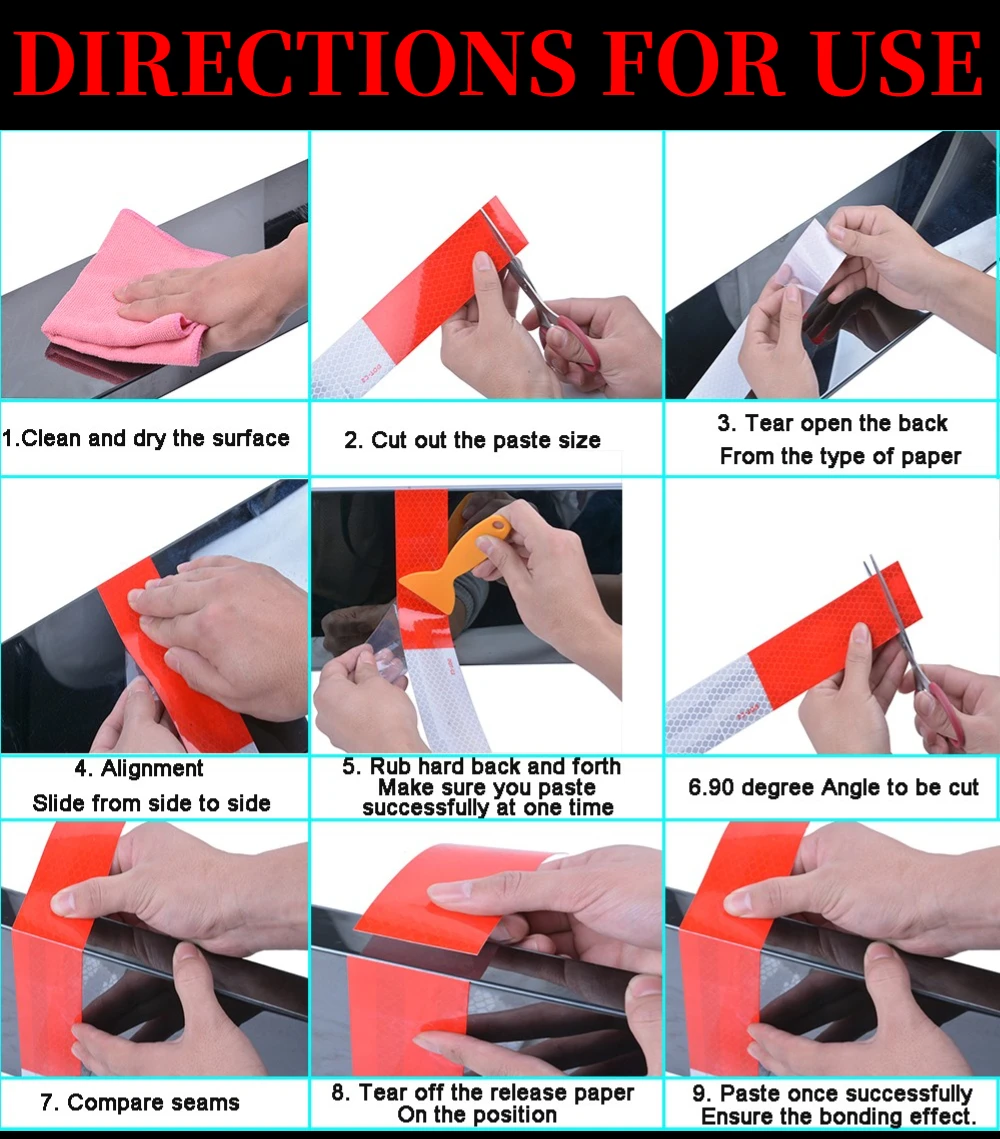 DIRECTIONS FOR USE

1.Clean and dry the surface

2. Cut out the paste size

3. Tear open the back
From the type of paper

4. Alignment
Slide from side to side

5. Rub hard back and forth
Make sure you paste successfully at one time

6.90 degree Angle to be cut

7. Compare seams

8. Tear off the release paper
On the position

9. Paste once successfully
Ensure the bonding effect.