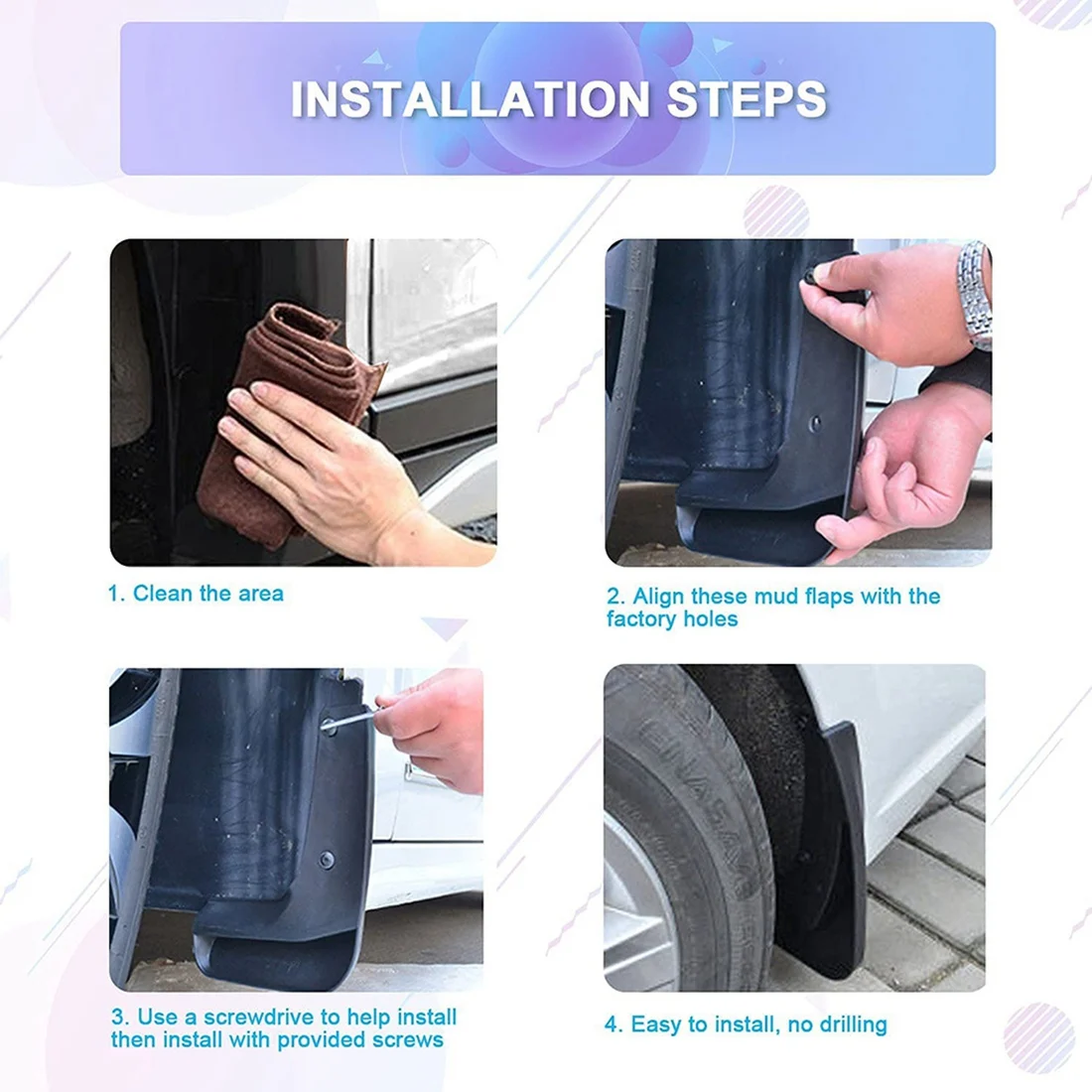 INSTALLATION STEPS

1. Clean the area

2. Align these mud flaps with the factory holes

3. Use a screwdrive to help install then install with provided screws

4. Easy to install, no drilling