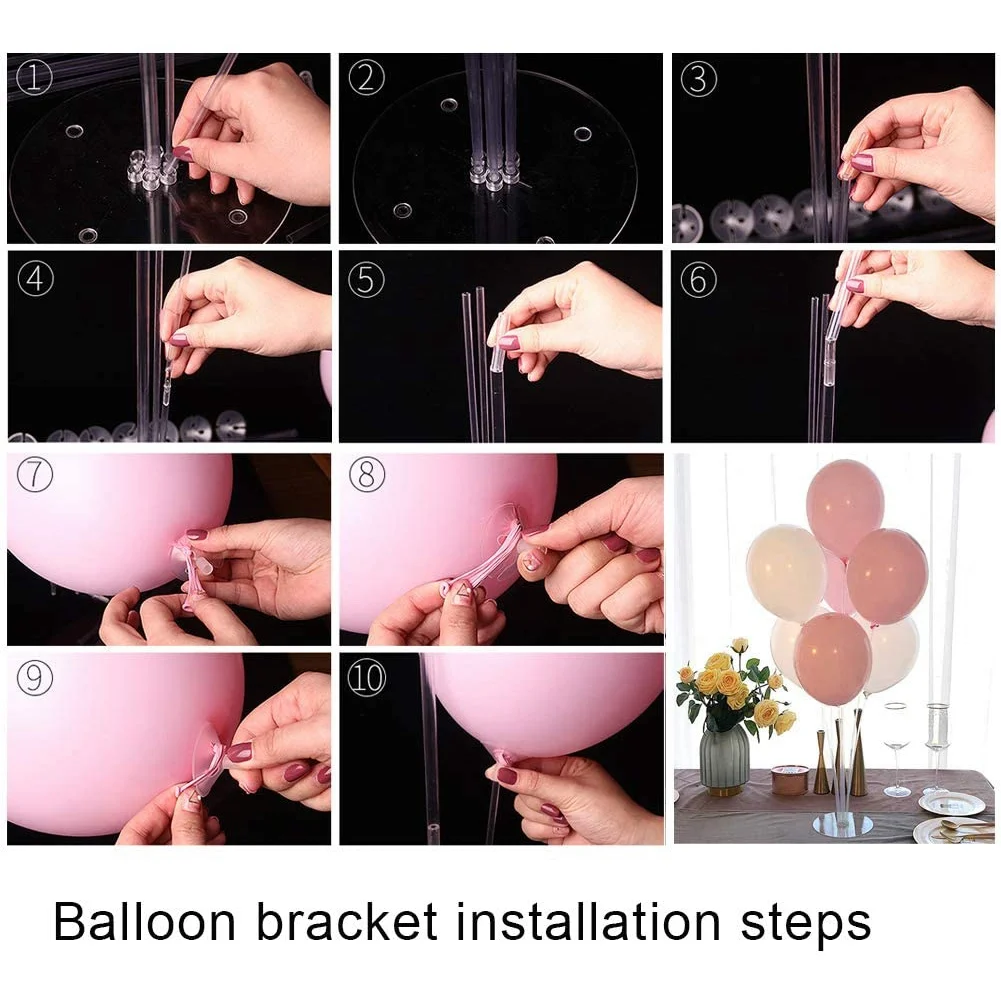 ①
②
③
④
⑤
⑥
⑦
⑧
⑨
⑩

Balloon bracket installation steps