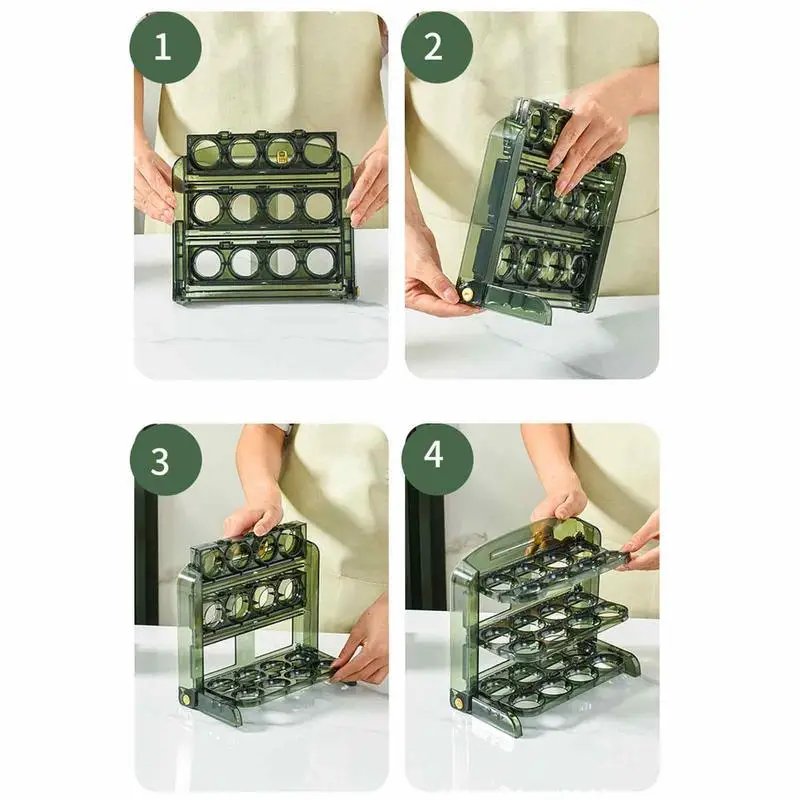 1

2

3

4