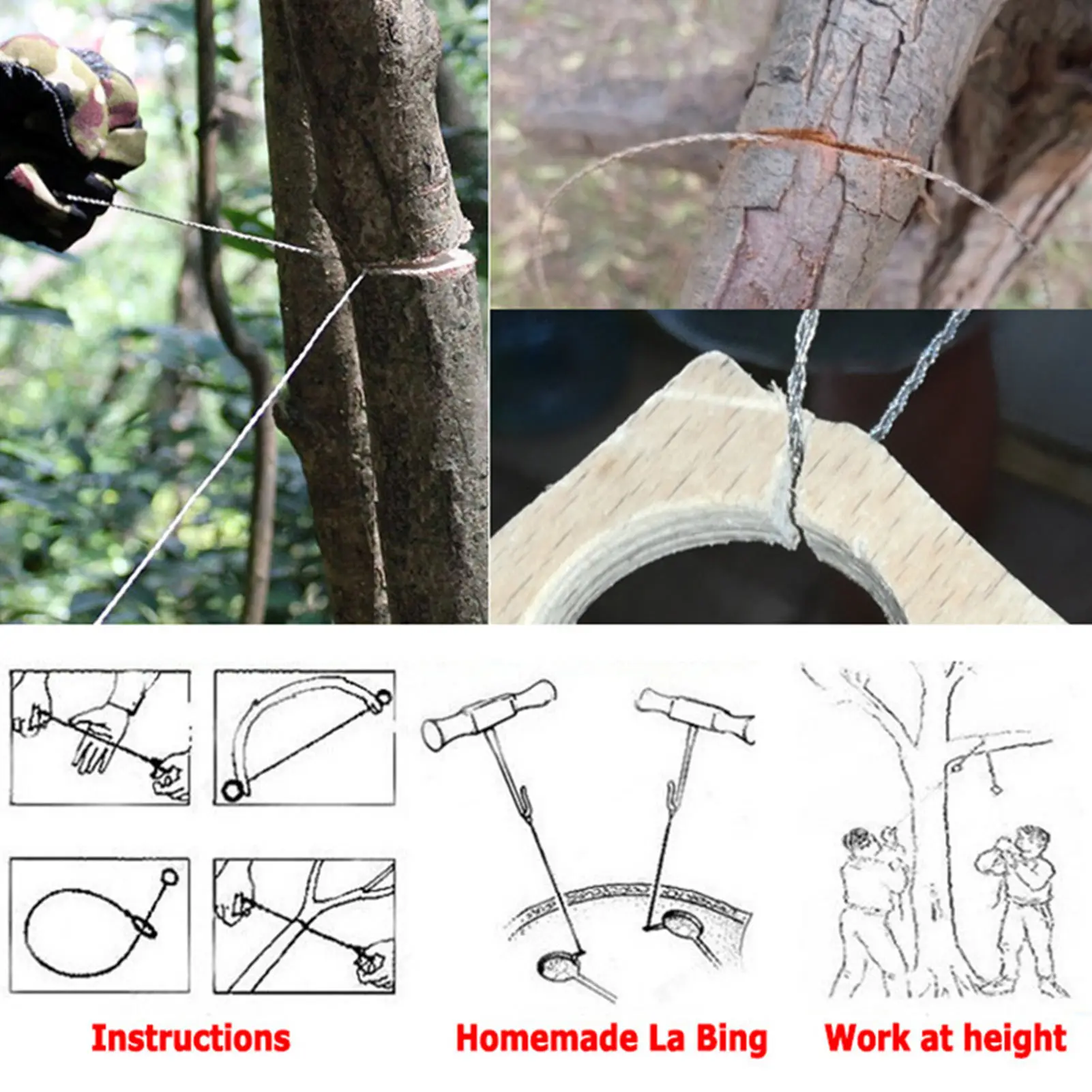 Instructions

Homemade La Bing

Work at height