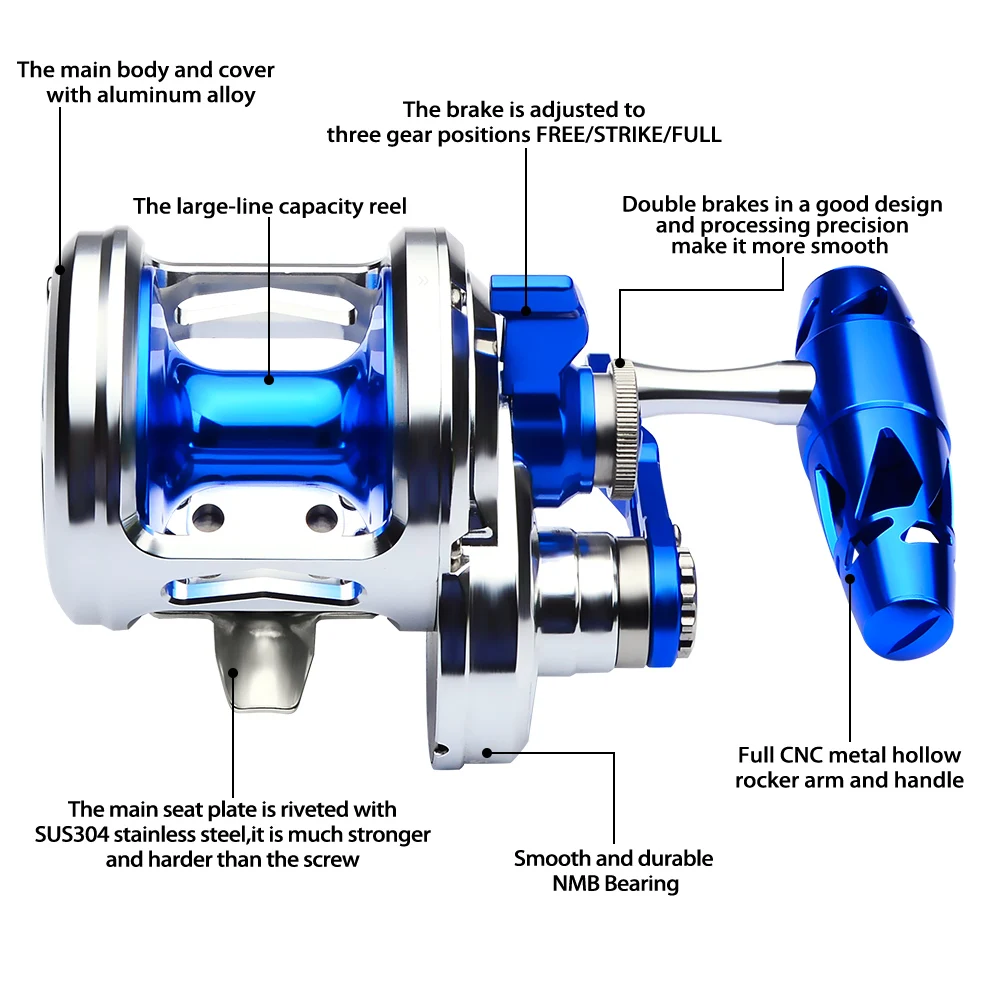 The main body and cover with aluminum alloy

The brake is adjusted to three gear positions FREE/STRIKE/FULL

The large-line capacity reel

Double brakes in a good design and processing precision make it more smooth

Full CNC metal hollow rocker arm and handle

The main seat plate is riveted with SUS304 stainless steel,it is much stronger and harder than the screw

Smooth and durable NMB Bearing