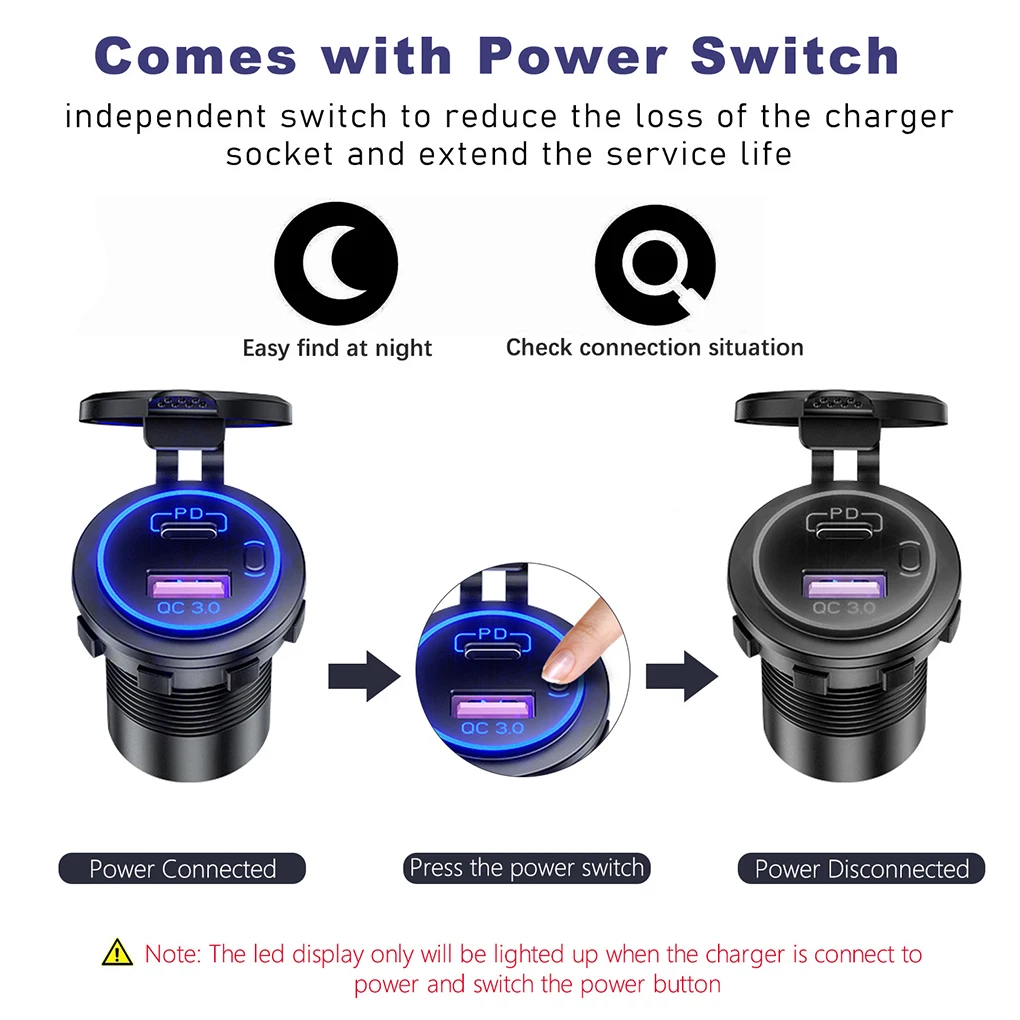 Comes with Power Switch

independent switch to reduce the loss of the charger socket and extend the service life

Easy find at night

Check connection situation

PD

QC 3.0

PD

QC 3.0

PD

QC 3.0

Power Connected

Press the power switch

Power Disconnected

Note: The led display only will be lighted up when the charger is connect to power and switch the power button