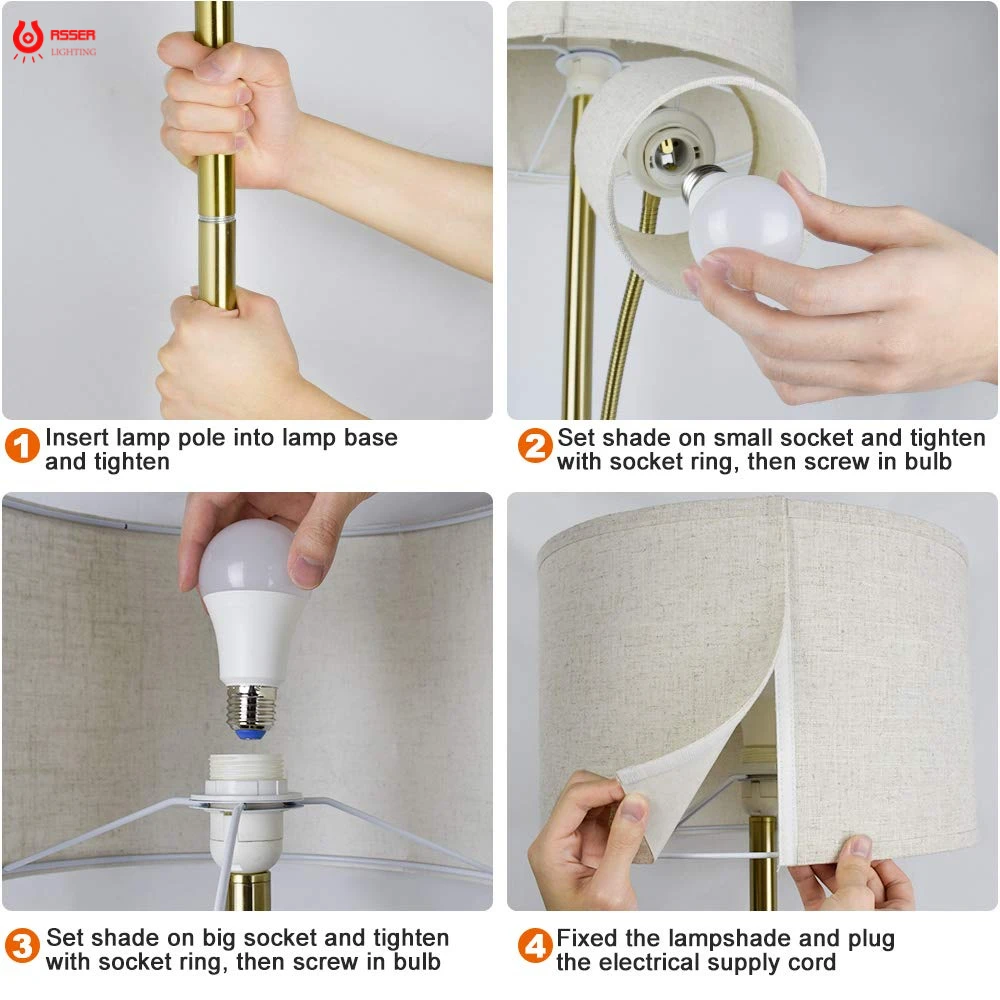 ASSER LIGHTING

1 Insert lamp pole into lamp base and tighten

2 Set shade on small socket and tighten with socket ring, then screw in bulb

3 Set shade on big socket and tighten with socket ring, then screw in bulb

4 Fixed the lampshade and plug the electrical supply cord