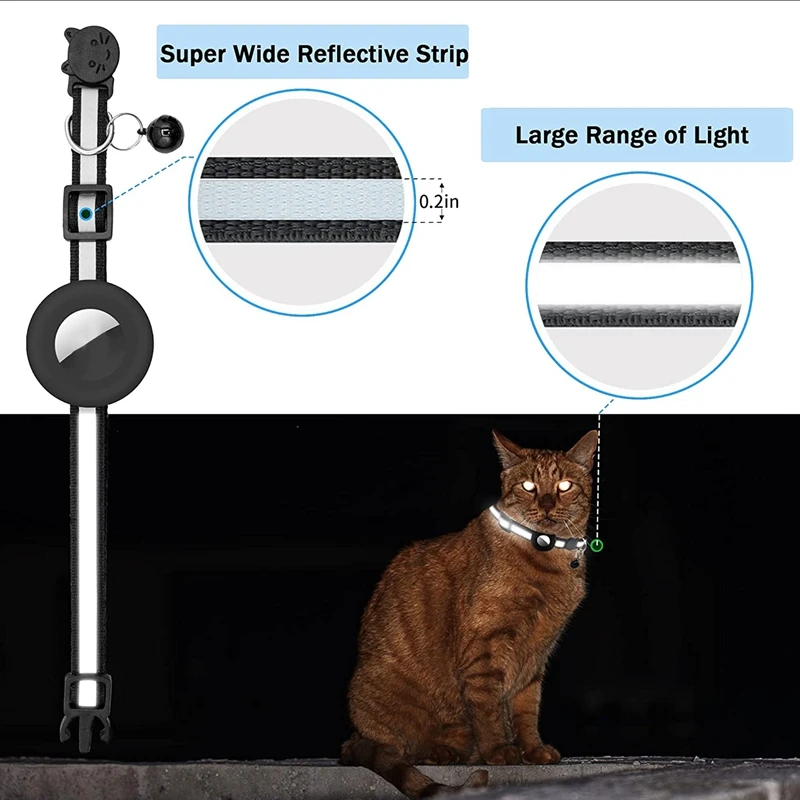 Super Wide Reflective Strip

0.2in

Large Range of Light