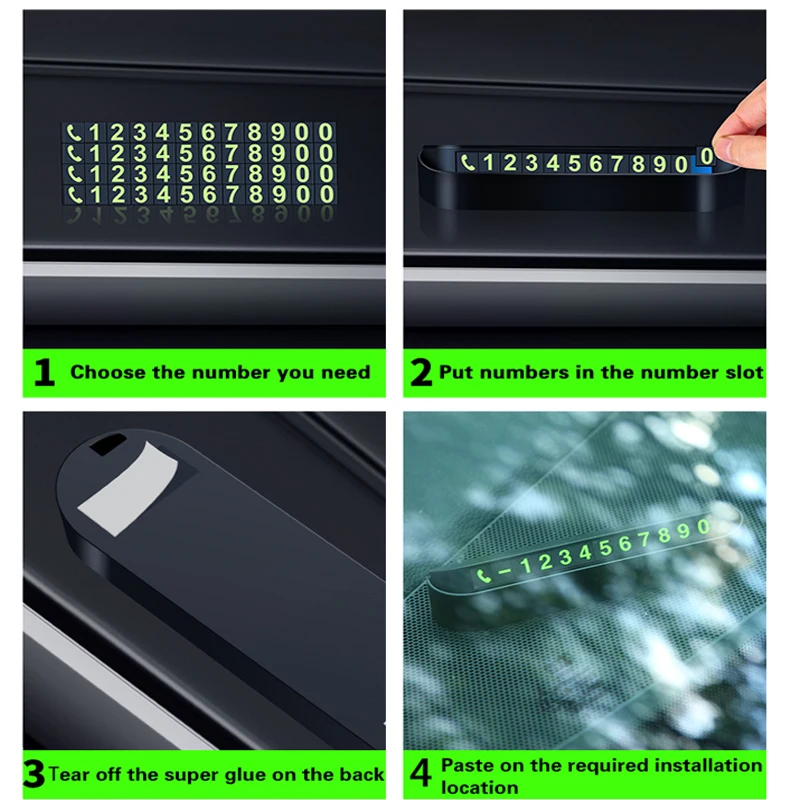 1234567890 0
1234567890 0
1234567890 0
1234567890 0

1 Choose the number you need

1234567890 0

2 Put numbers in the number slot

3 Tear off the super glue on the back

-1234567890

4 Paste on the required installation location