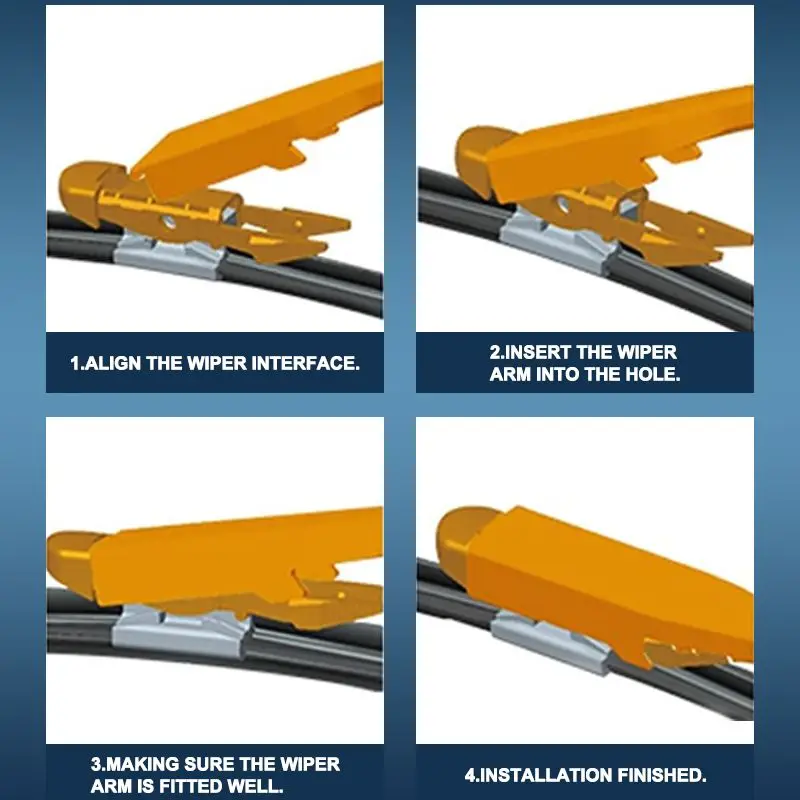 1.ALIGN THE WIPER INTERFACE.

2.INSERT THE WIPER ARM INTO THE HOLE.

3.MAKING SURE THE WIPER ARM IS FITTED WELL.

4.INSTALLATION FINISHED.