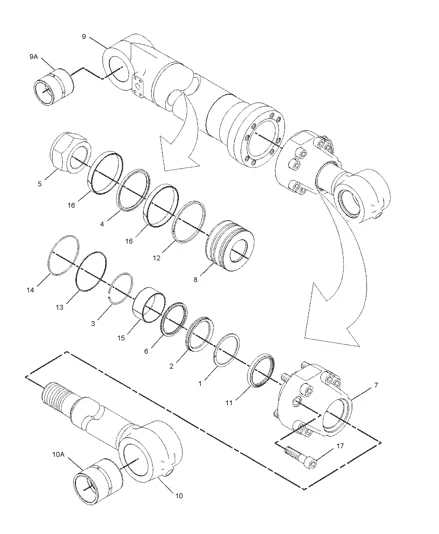 9
9A
5
16
4
16
12
8
14
13
3
15
6
2
1
11
7
17
10A
10