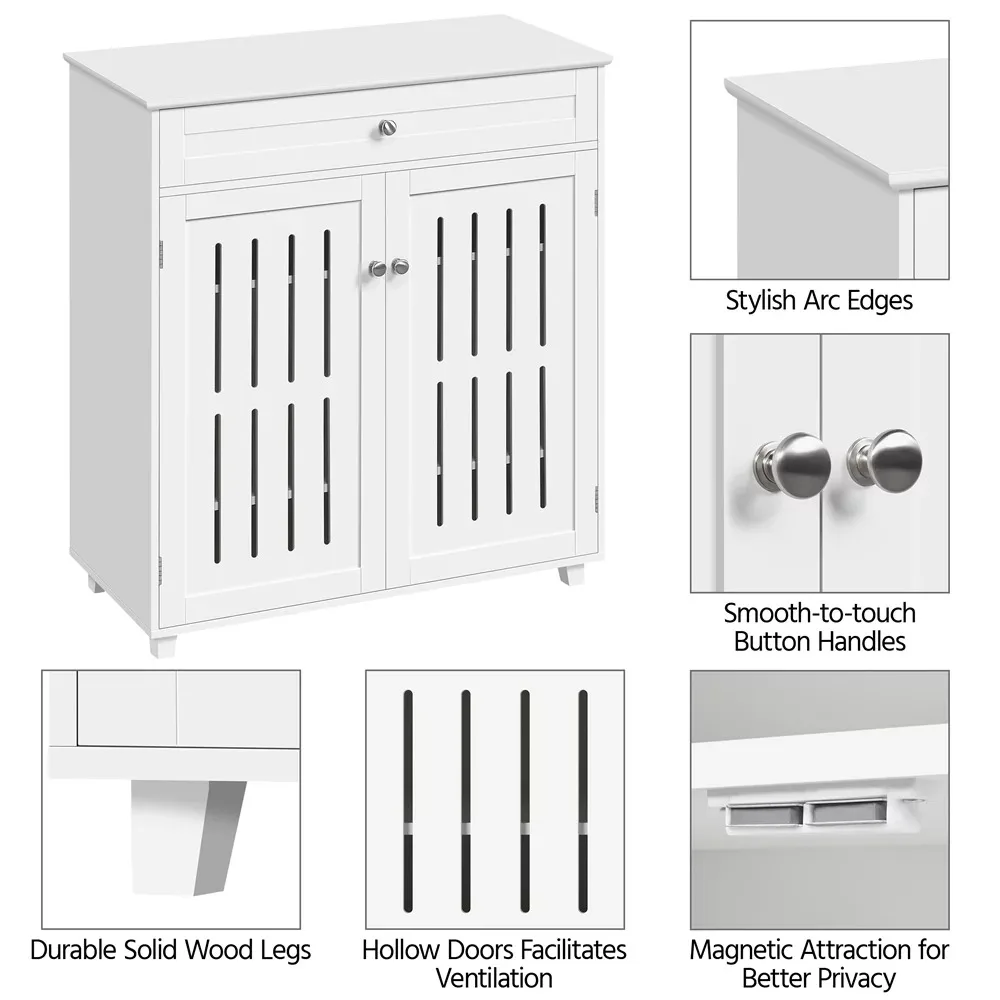 Stylish Arc Edges

Smooth-to-touch Button Handles

Durable Solid Wood Legs

Hollow Doors Facilitates Ventilation

Magnetic Attraction for Better Privacy