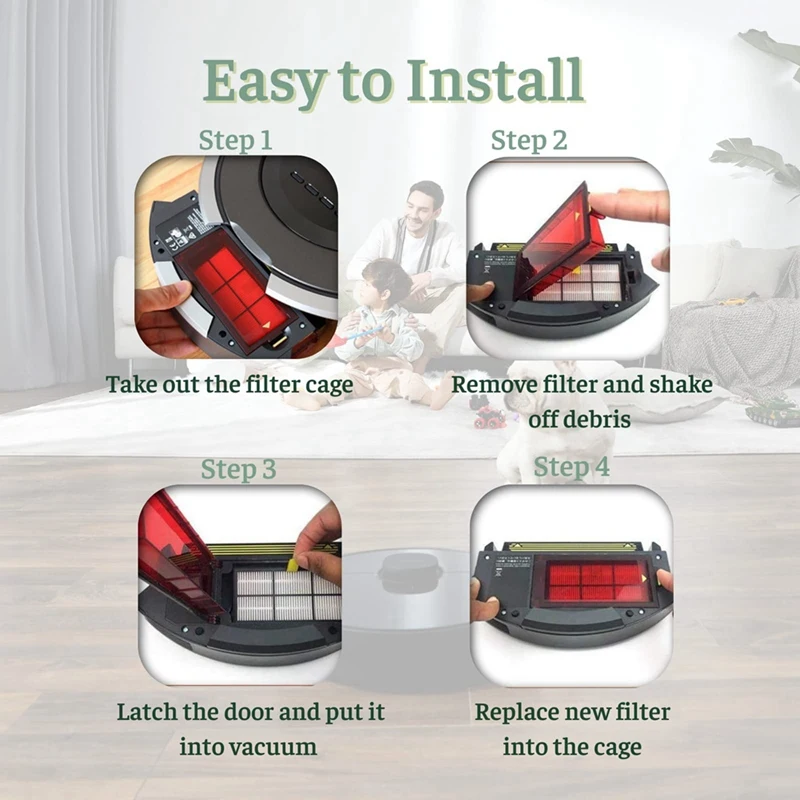 Easy to Install

Step 1

Take out the filter cage

Step 2

Remove filter and shake off debris

Step 3

Latch the door and put it into vacuum

Step 4

Replace new filter into the cage