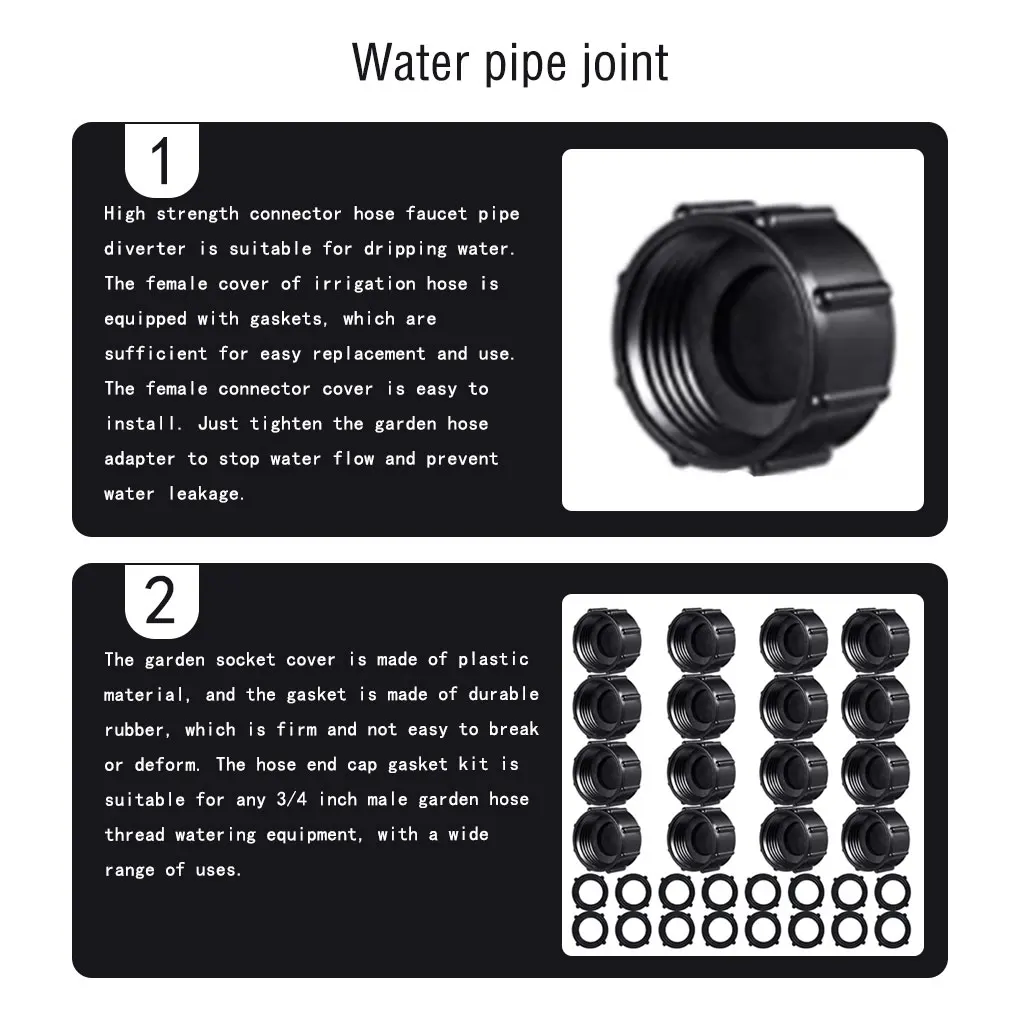 Water pipe joint

1

High strength connector hose faucet pipe diverter is suitable for dripping water. The female cover of irrigation hose is equipped with gaskets, which are sufficient for easy replacement and use. The female connector cover is easy to install. Just tighten the garden hose adapter to stop water flow and prevent water leakage.

2

The garden socket cover is made of plastic material, and the gasket is made of durable rubber, which is firm and not easy to break or deform. The hose end cap gasket kit is suitable for any 3/4 inch male garden hose thread watering equipment, with a wide range of uses.