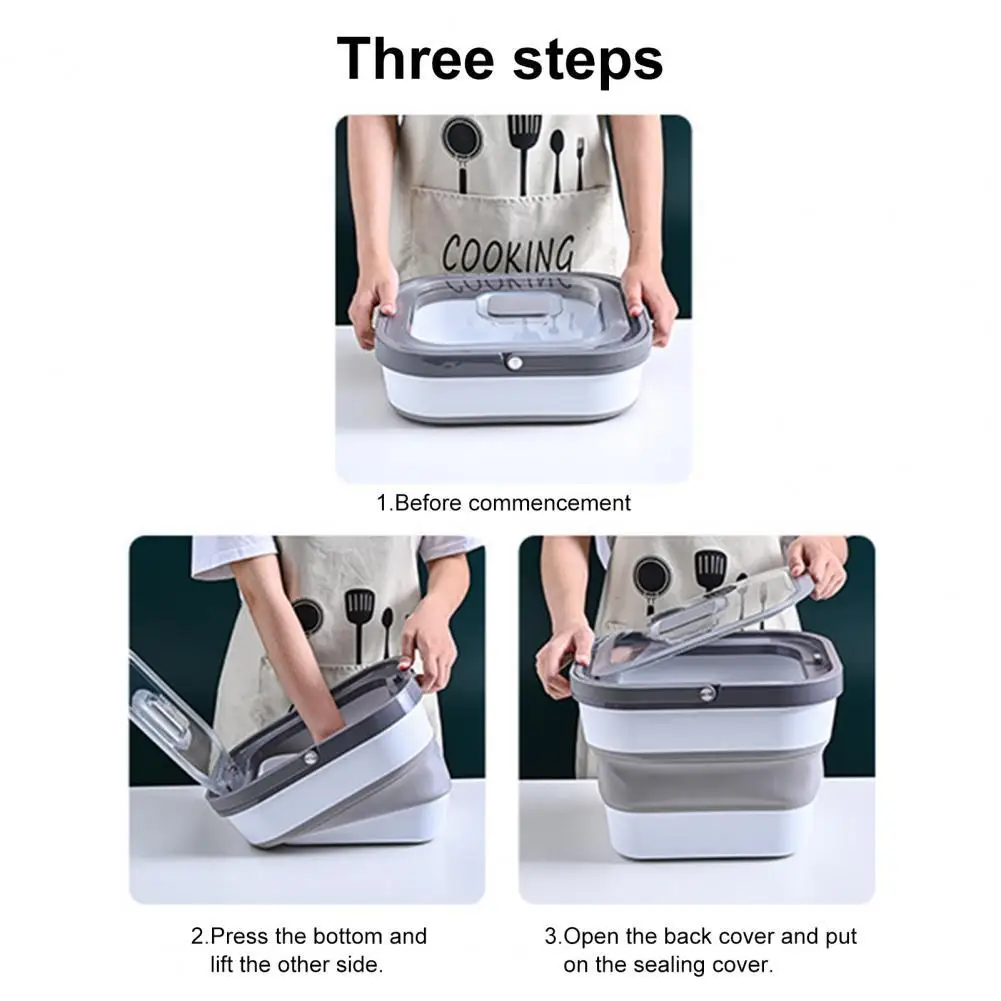 Three steps

COOKING

1.Before commencement

2.Press the bottom and lift the other side.

3.Open the back cover and put on the sealing cover.