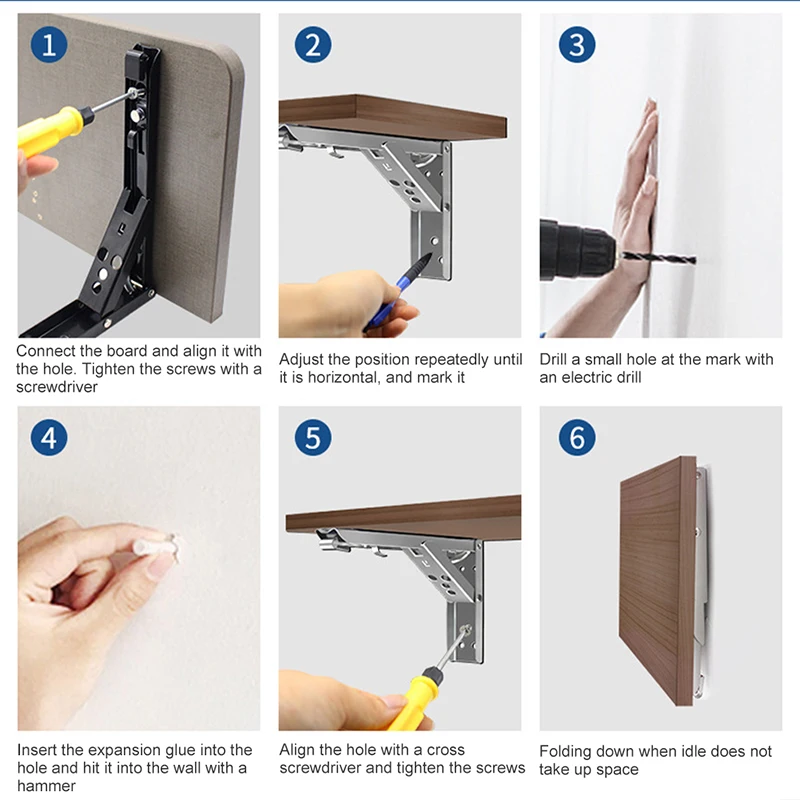 1

Connect the board and align it with the hole. Tighten the screws with a screwdriver

2

Adjust the position repeatedly until it is horizontal, and mark it

3

Drill a small hole at the mark with an electric drill

4

Insert the expansion glue into the hole and hit it into the wall with a hammer

5

Align the hole with a cross screwdriver and tighten the screws

6

Folding down when idle does not take up space